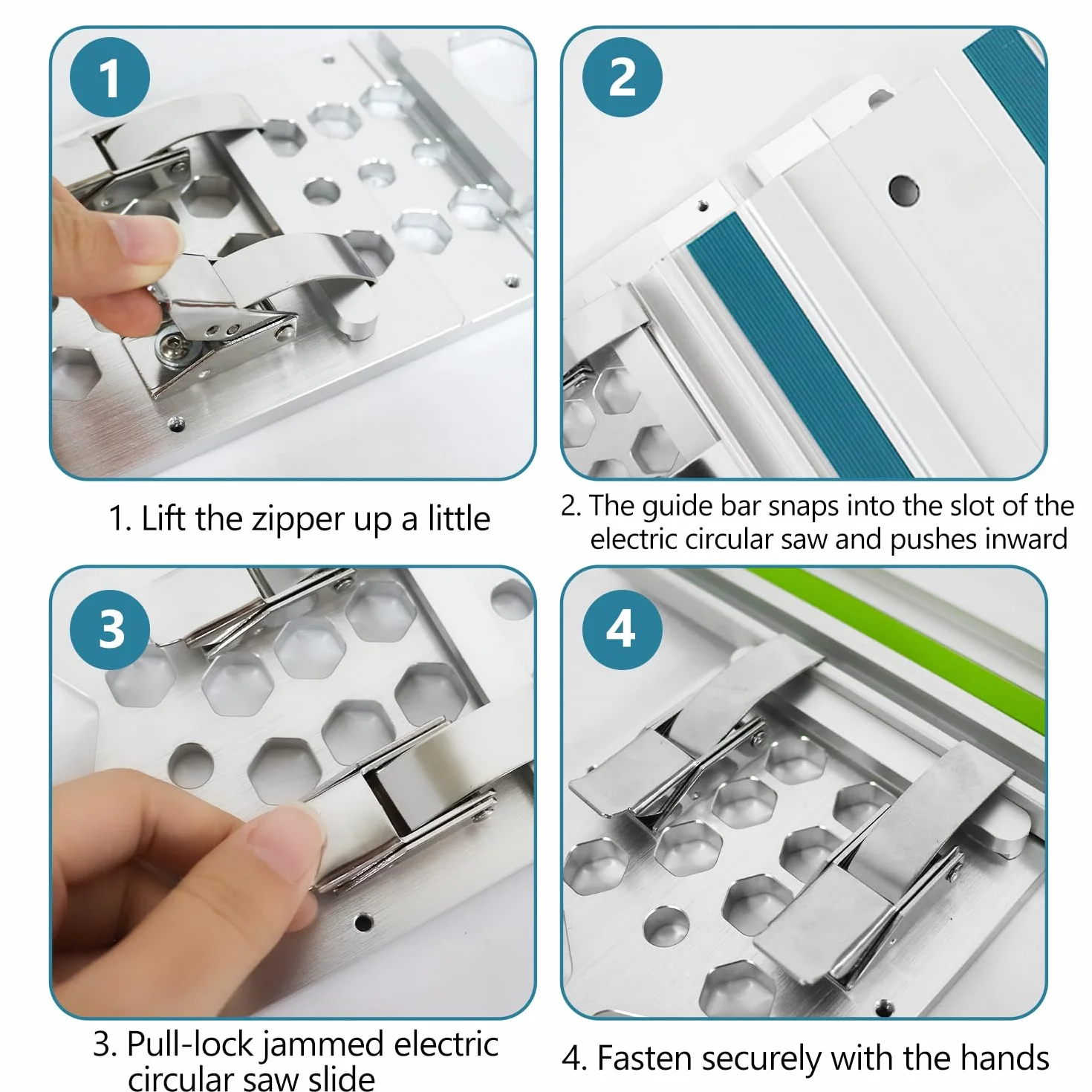 1

1. Lift the zipper up a little

2

2. The guide bar snaps into the slot of the electric circular saw and pushes inward

3

3. Pull-lock jammed electric circular saw slide

4

4. Fasten securely with the hands