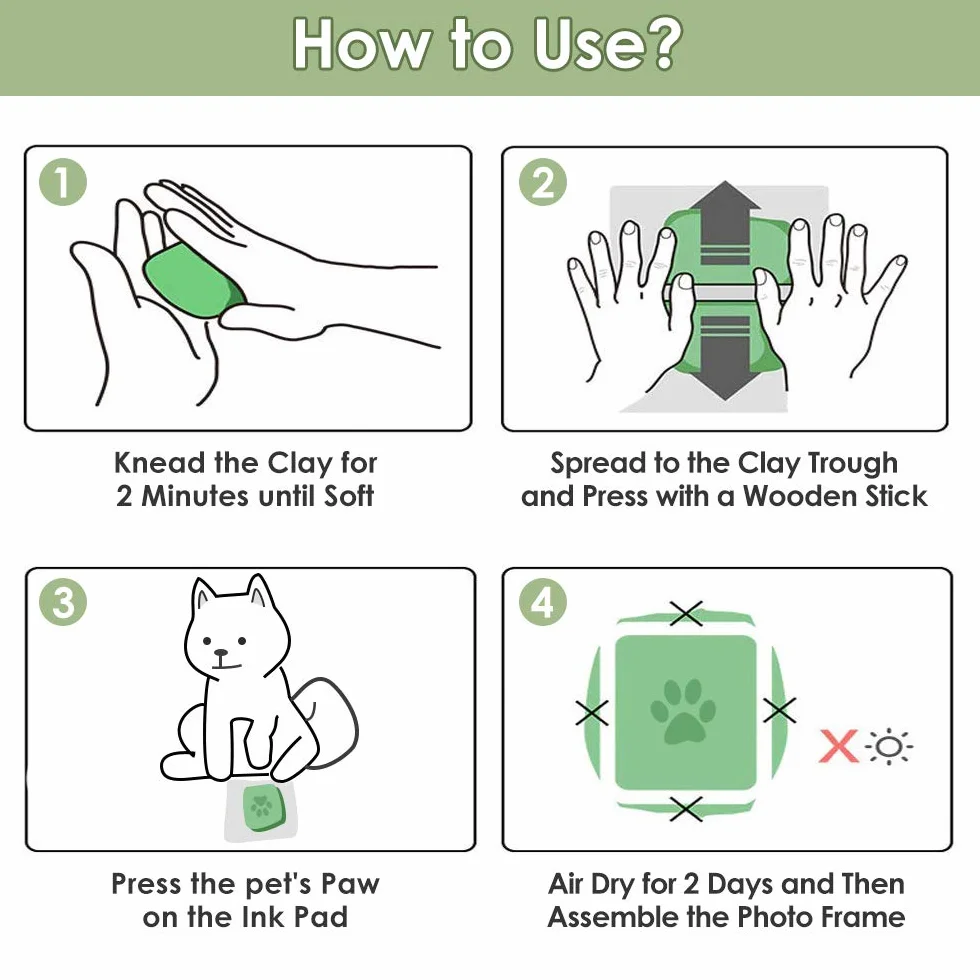 How to Use?

1

Knead the Clay for 2 Minutes until Soft

2

Spread to the Clay Trough and Press with a Wooden Stick

3

Press the pet's Paw on the Ink Pad

4

Air Dry for 2 Days and Then Assemble the Photo Frame