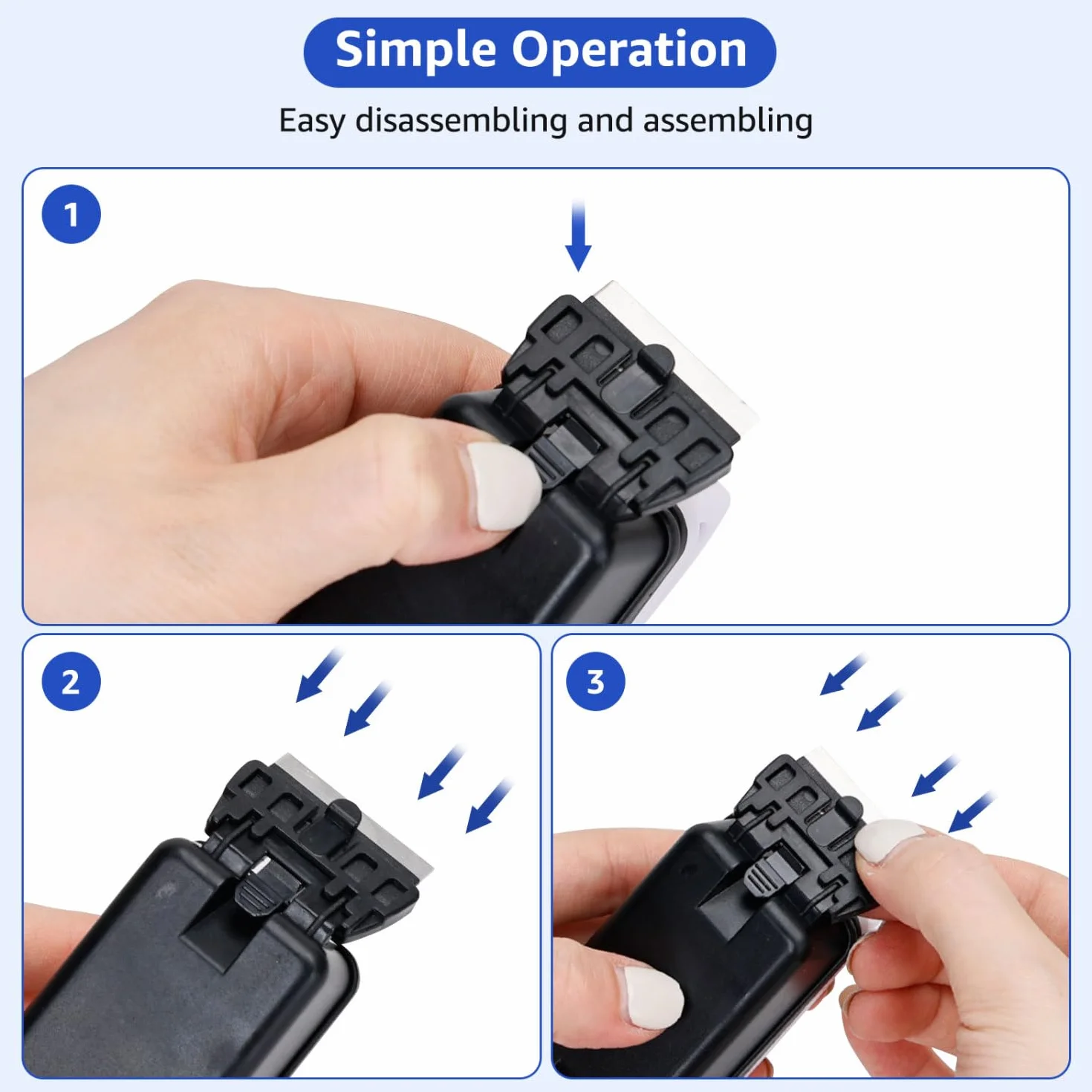 Simple Operation

Easy disassembling and assembling

1

2

3