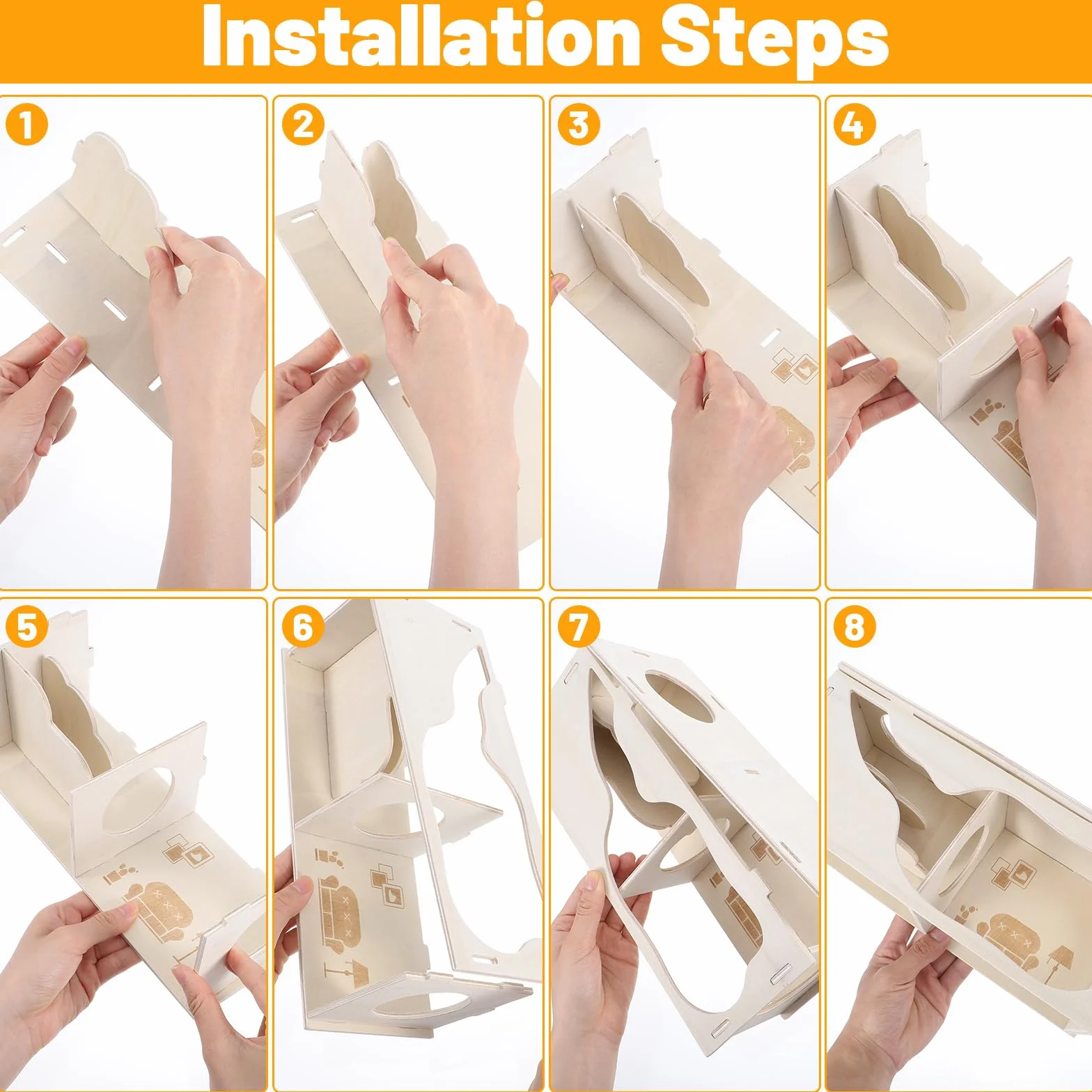 Installation Steps

1

2

3

4

5

6

7

8