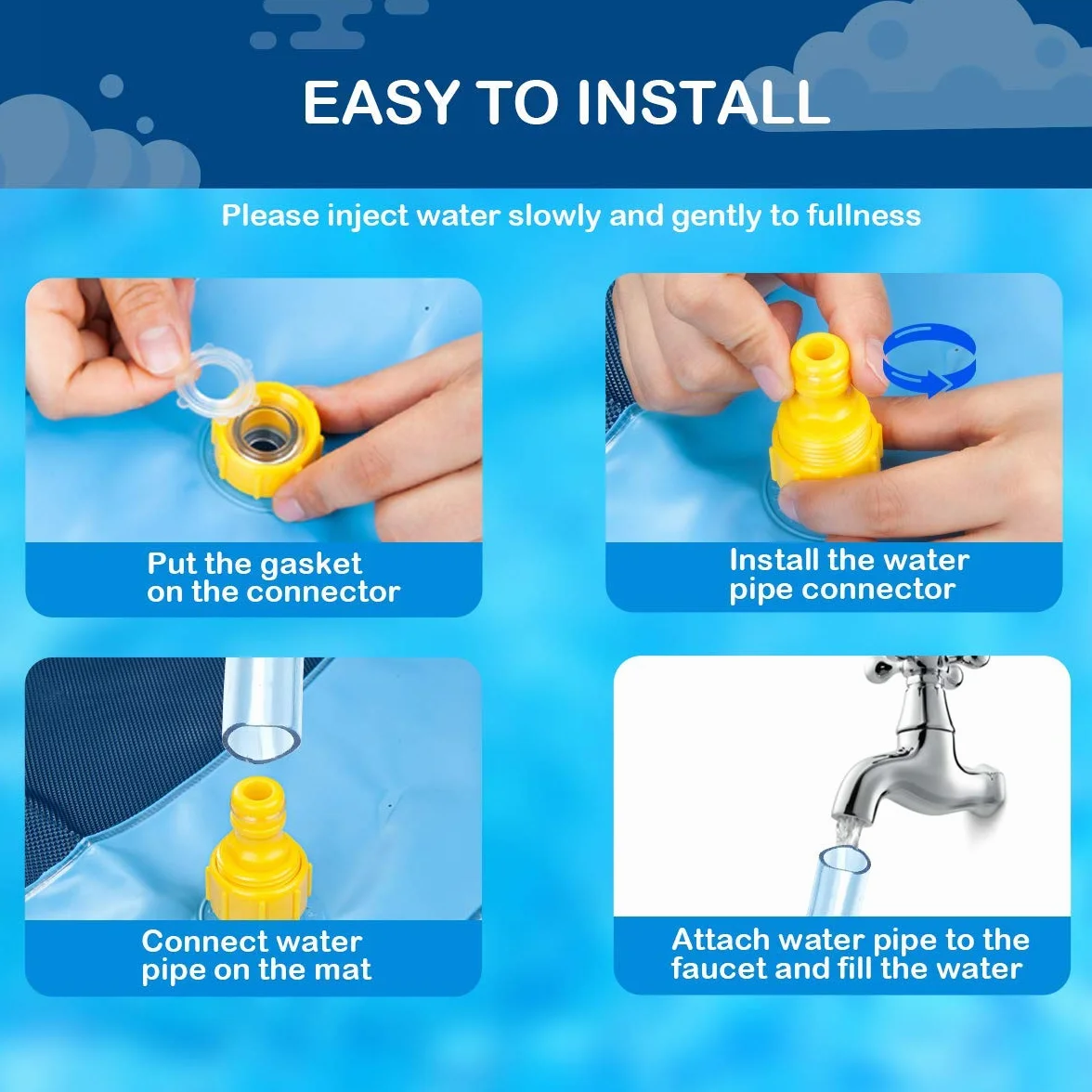 EASY TO INSTALL

Please inject water slowly and gently to fullness

Put the gasket on the connector

Install the water pipe connector

Connect water pipe on the mat

Attach water pipe to the faucet and fill the water