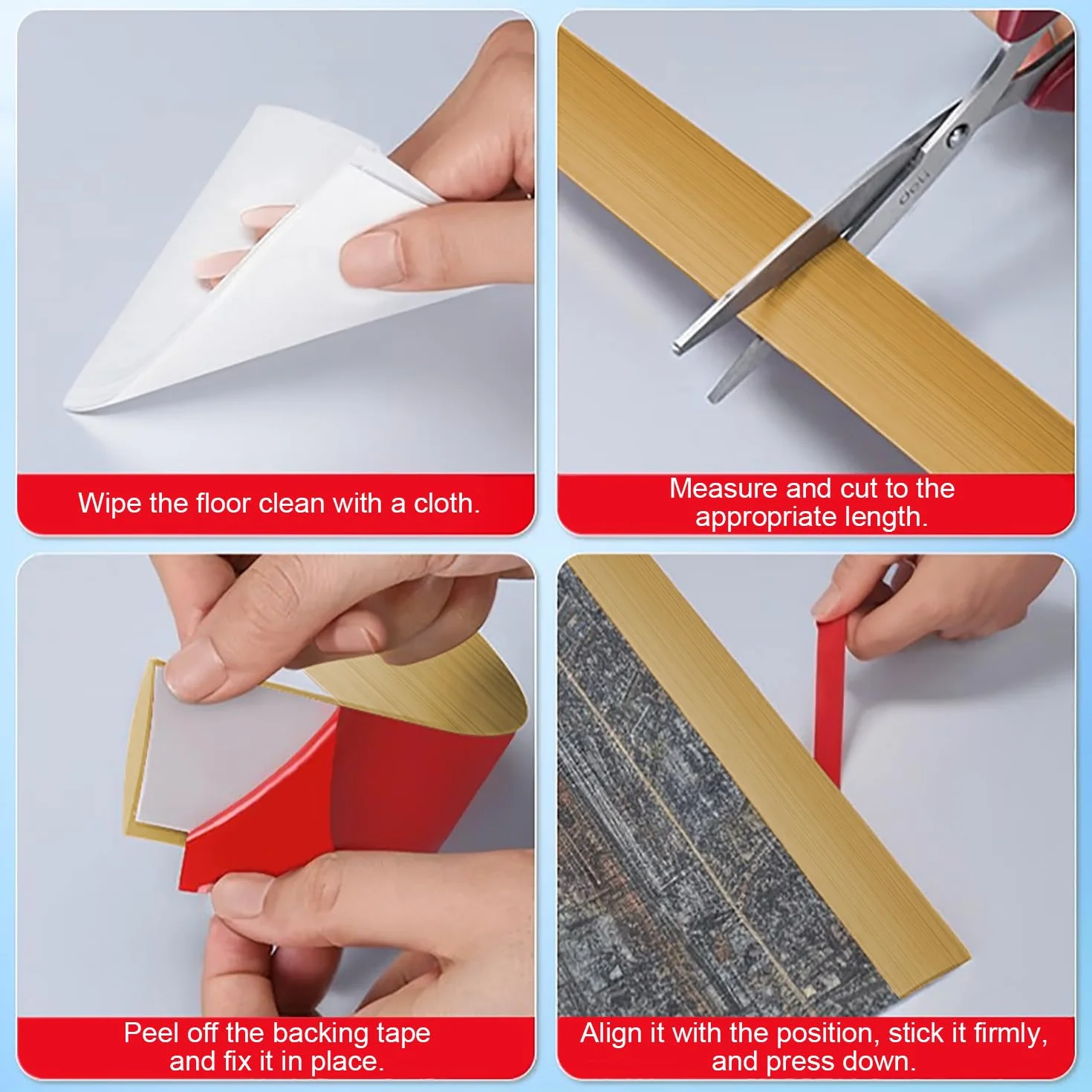 Wipe the floor clean with a cloth.

deli

Measure and cut to the appropriate length.

Peel off the backing tape and fix it in place.

Align it with the position, stick it firmly, and press down.