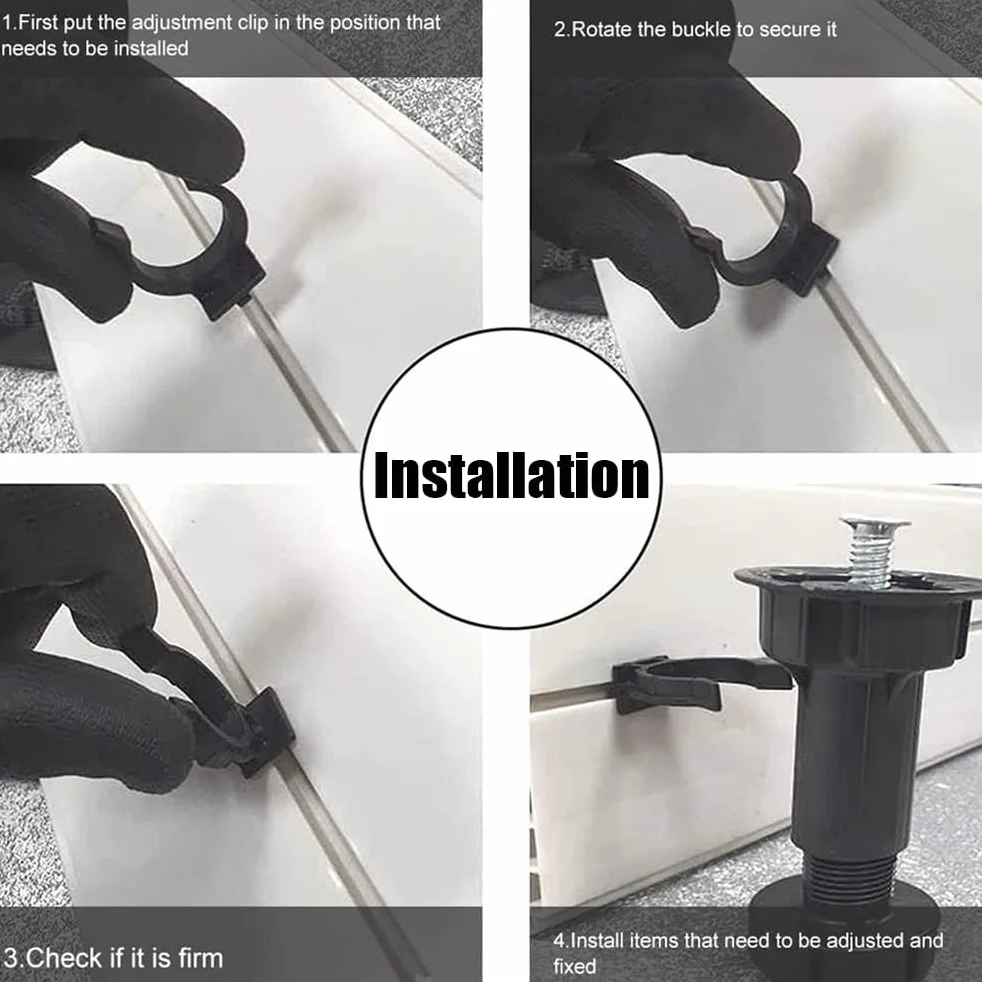 1.First put the adjustment clip in the position that needs to be installed

2.Rotate the buckle to secure it

Installation

3.Check if it is firm

4.Install items that need to be adjusted and fixed