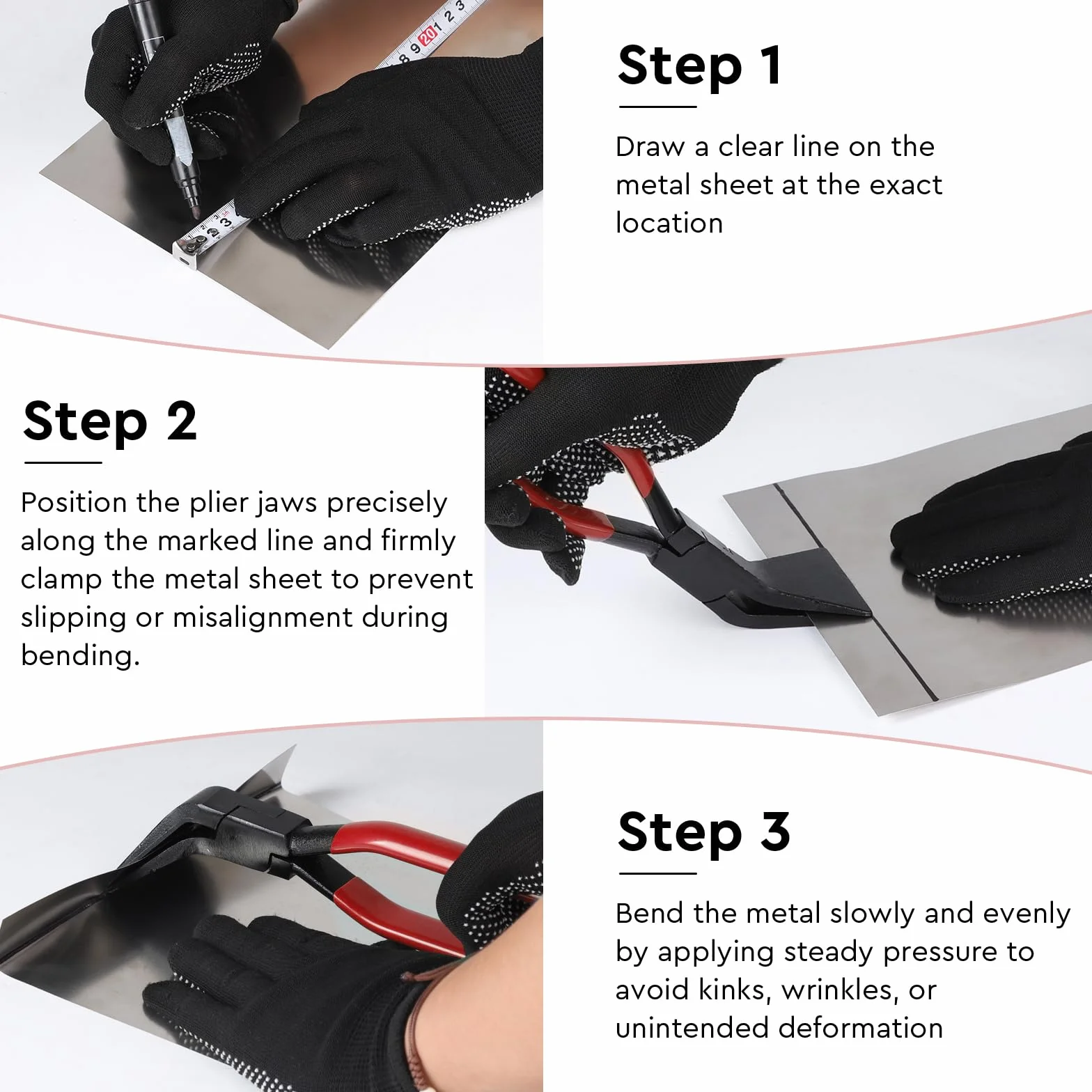 Step 1

Draw a clear line on the metal sheet at the exact location

Step 2

Position the plier jaws precisely along the marked line and firmly clamp the metal sheet to prevent slipping or misalignment during bending.

Step 3

Bend the metal slowly and evenly by applying steady pressure to avoid kinks, wrinkles, or unintended deformation