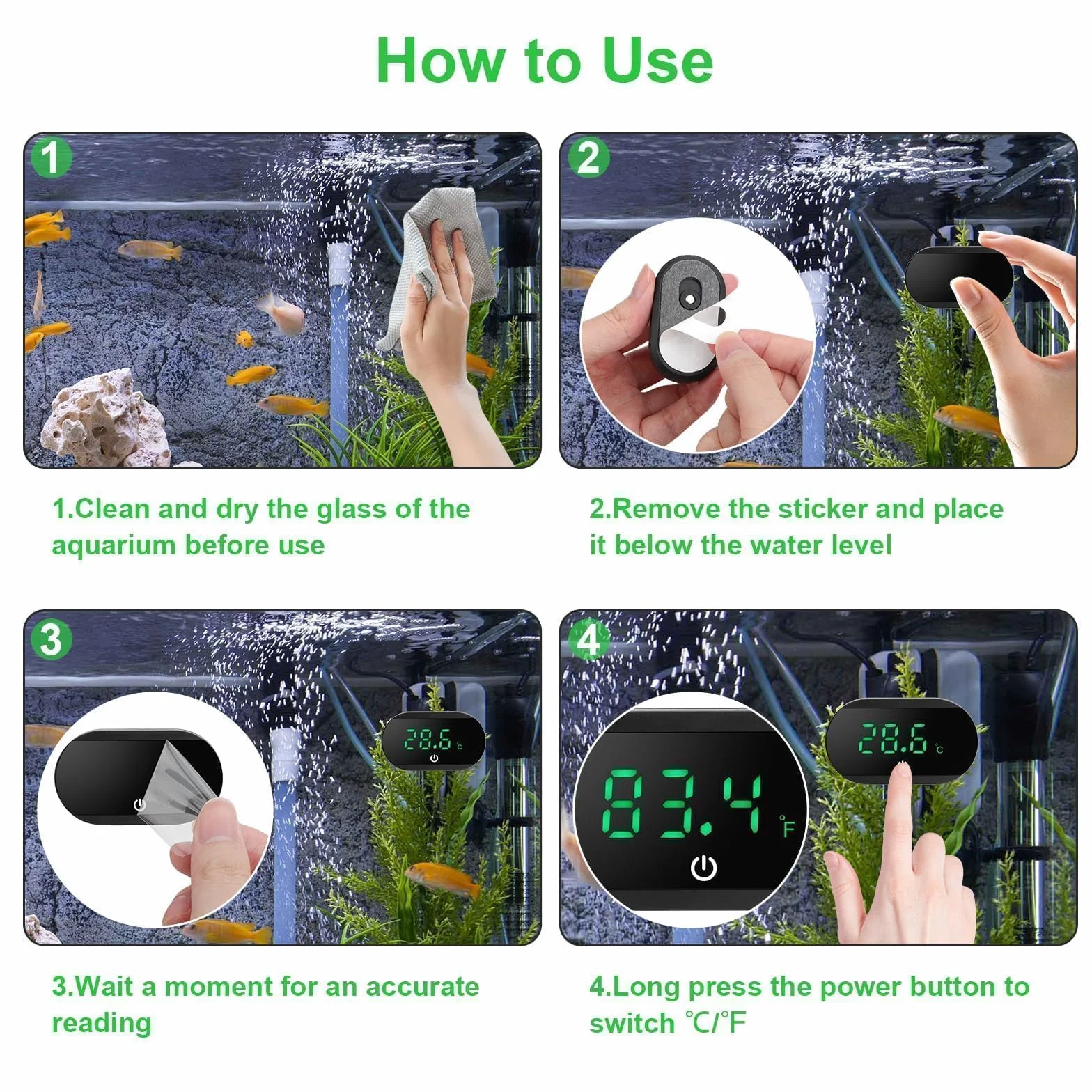 How to Use

1

1.Clean and dry the glass of the aquarium before use

2

2.Remove the sticker and place it below the water level

3

28.6 ℃

3.Wait a moment for an accurate reading

4

83.4 ℉

28.6 ℃

4.Long press the power button to switch ℃/℉