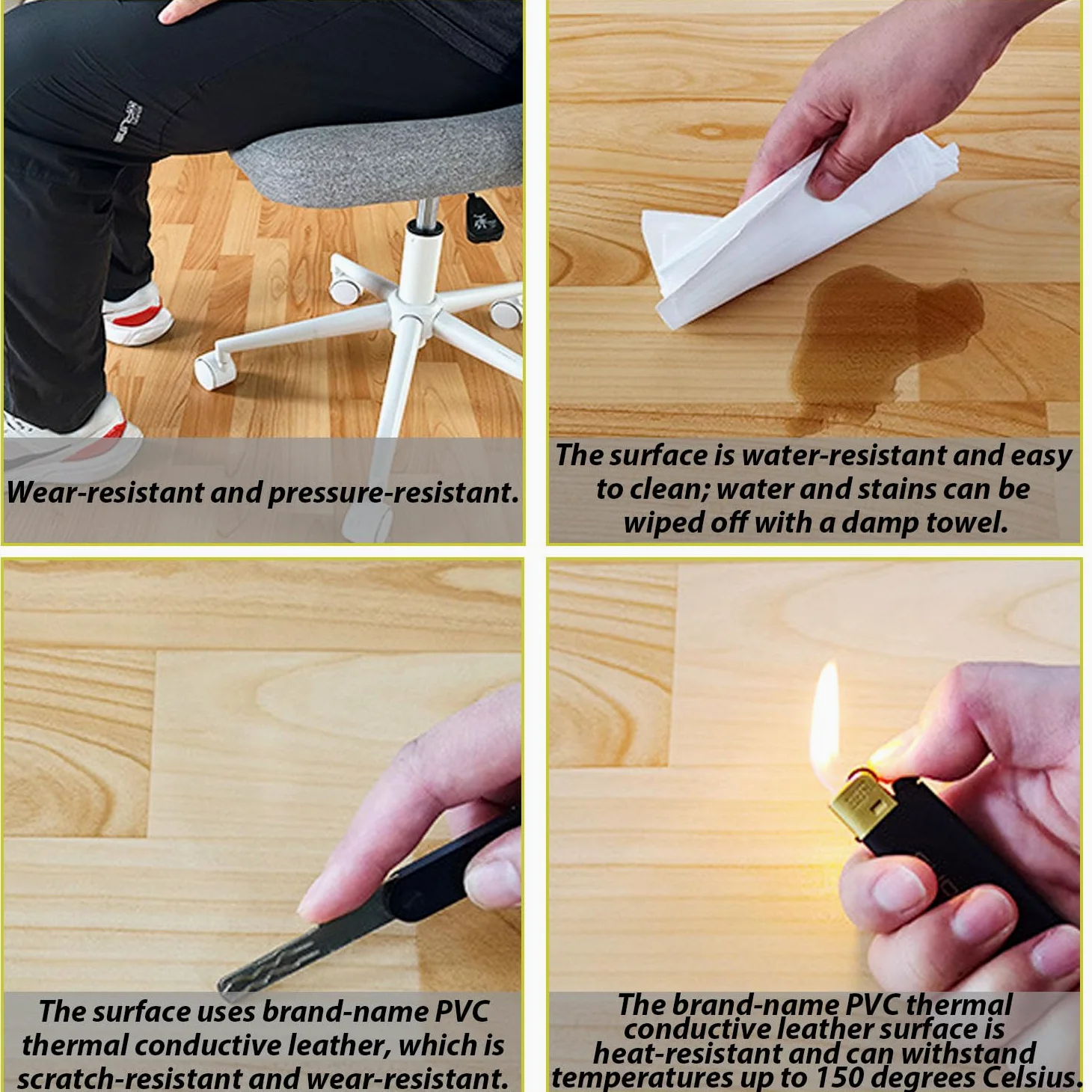 Wear-resistant and pressure-resistant.

The surface is water-resistant and easy to clean; water and stains can be wiped off with a damp towel.

The surface uses brand-name PVC thermal conductive leather, which is scratch-resistant and wear-resistant.

The brand-name PVC thermal conductive leather surface is heat-resistant and can withstand temperatures up to 150 degrees Celsius.