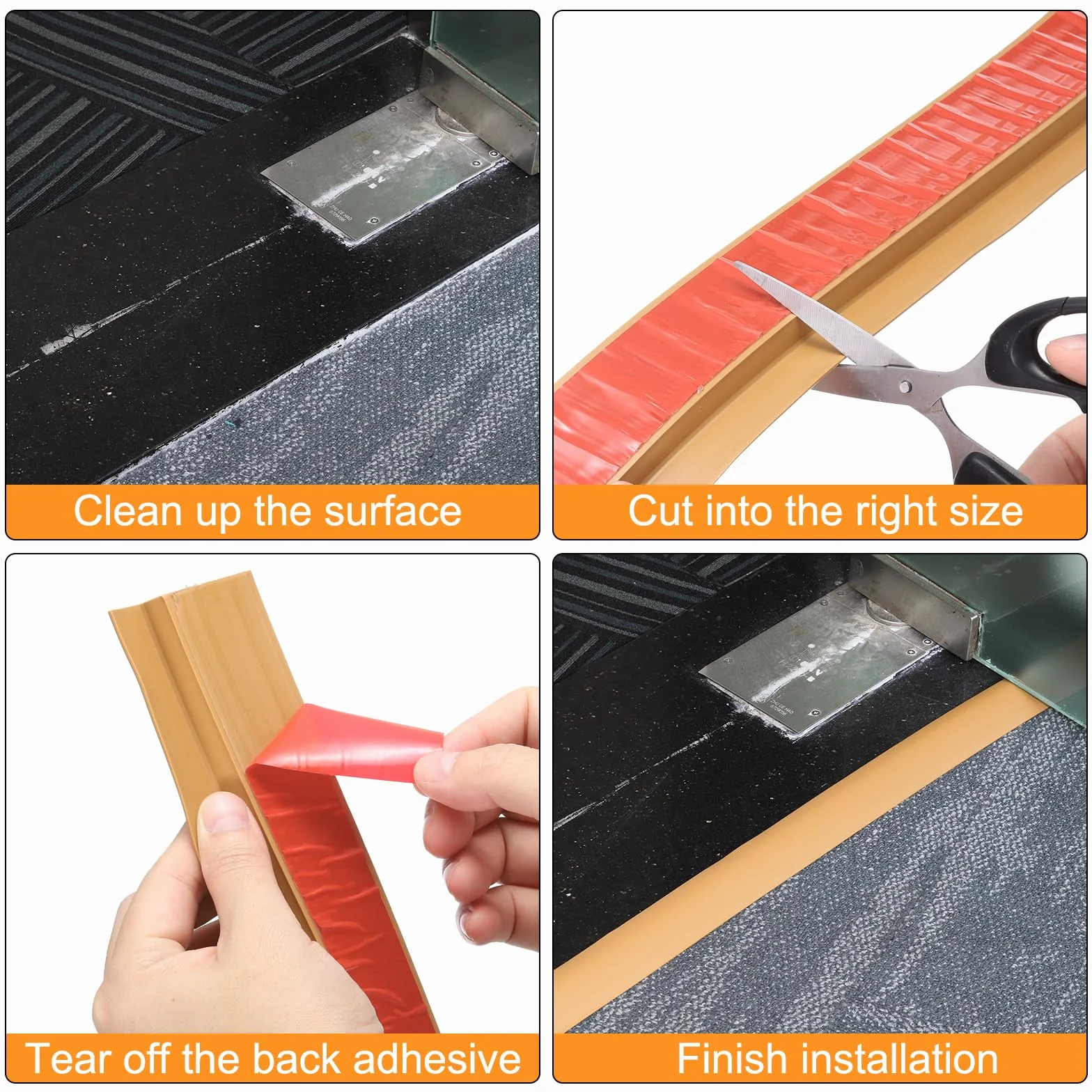 Clean up the surface

Cut into the right size

Tear off the back adhesive

Finish installation