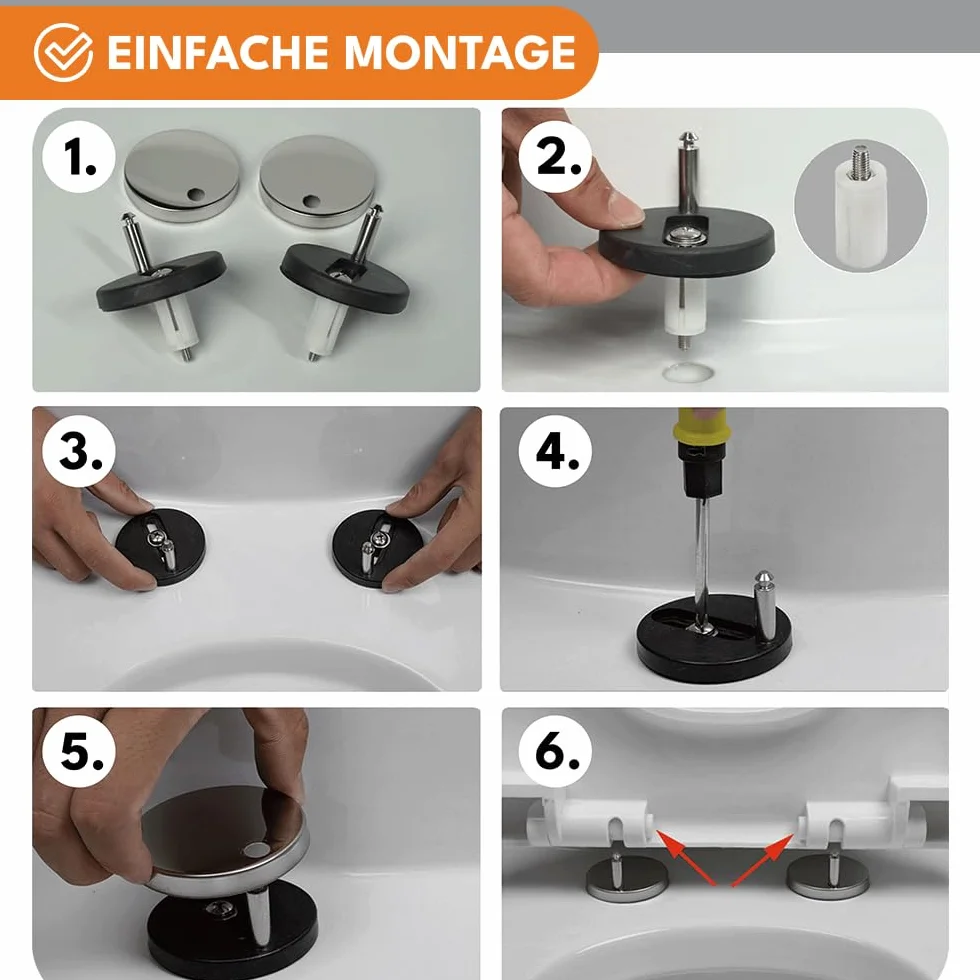 EINFACHE MONTAGE

1.

2.

3.

4.

5.

6.