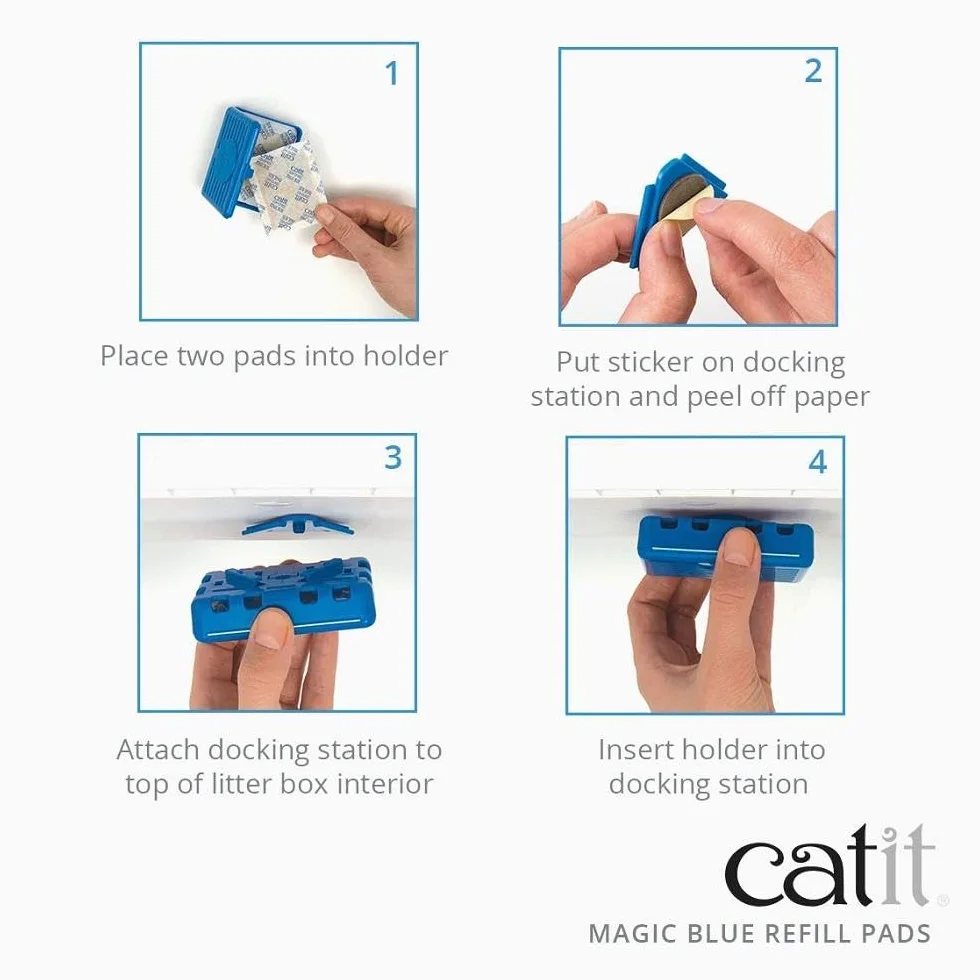 1

Place two pads into holder

2

Put sticker on docking station and peel off paper

3

Attach docking station to top of litter box interior

4

Insert holder into docking station

catit®

MAGIC BLUE REFILL PADS