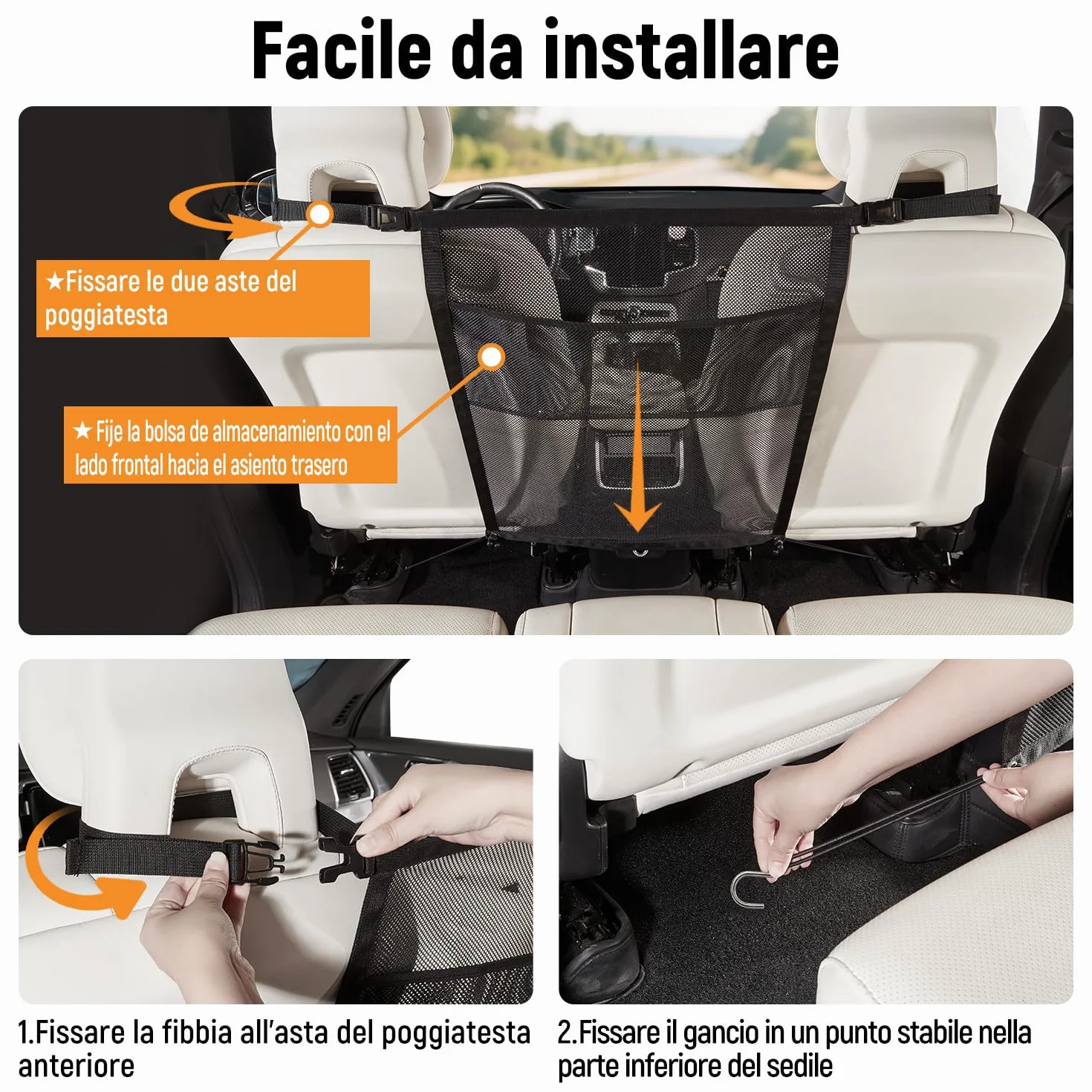 Facile da installare

★Fissare le due aste del poggiatesta

★ Fije la bolsa de almacenamiento con el lado frontal hacia el asiento trasero

1.Fissare la fibbia all'asta del poggiatesta anteriore

2.Fissare il gancio in un punto stabile nella parte inferiore del sedile