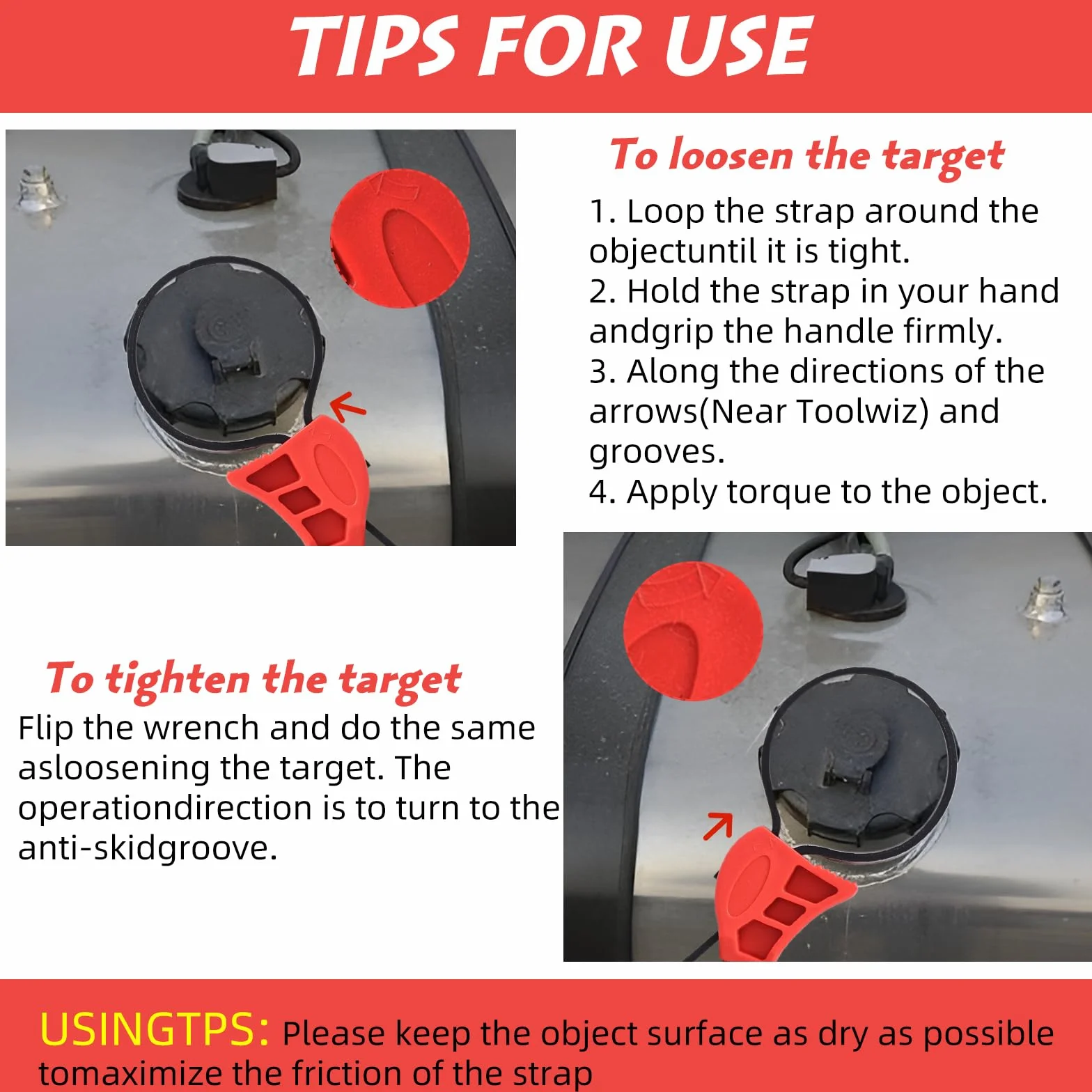 TIPS FOR USE

To loosen the target

1. Loop the strap around the objectuntil it is tight.
2. Hold the strap in your hand andgrip the handle firmly.
3. Along the directions of the arrows(Near Toolwiz) and grooves.
4. Apply torque to the object.

To tighten the target

Flip the wrench and do the same asloosening the target. The operationdirection is to turn to the anti-skidgroove.

USINGTPS: Please keep the object surface as dry as possible tomaximize the friction of the strap