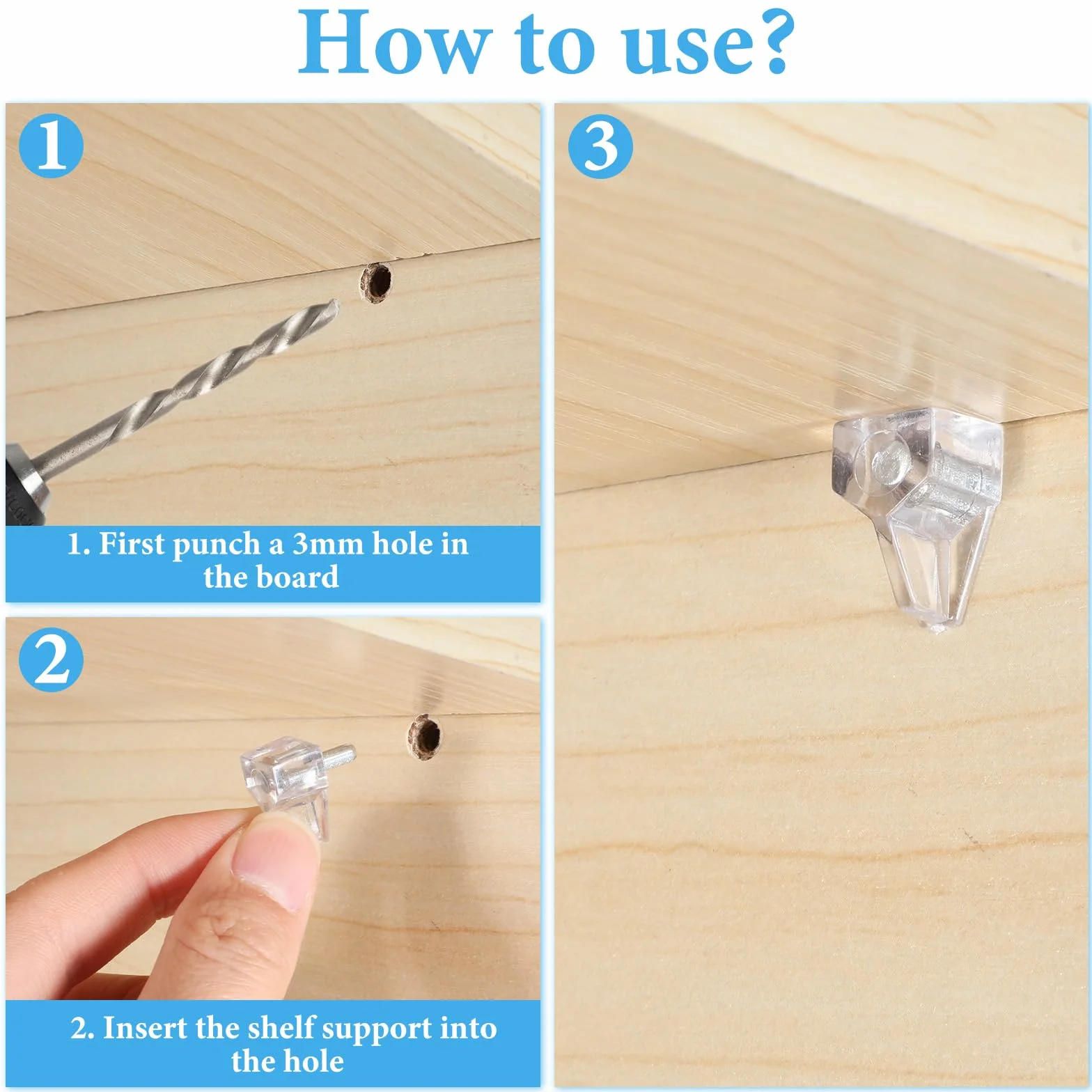 How to use?

1

1. First punch a 3mm hole in the board

2

2. Insert the shelf support into the hole

3