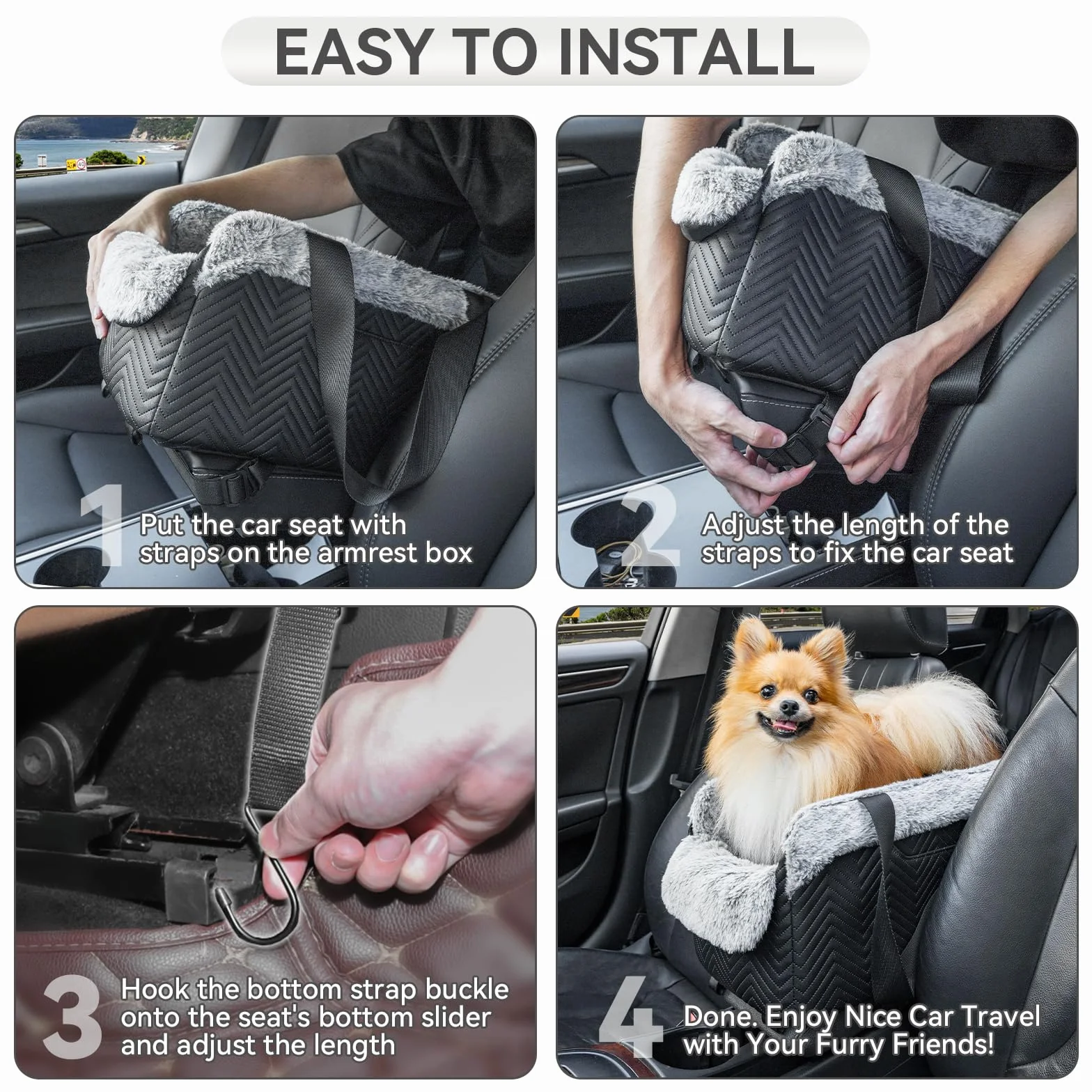 EASY TO INSTALL

1 Put the car seat with straps on the armrest box

2 Adjust the length of the straps to fix the car seat

3 Hook the bottom strap buckle onto the seat's bottom slider and adjust the length

4 Done. Enjoy Nice Car Travel with Your Furry Friends!