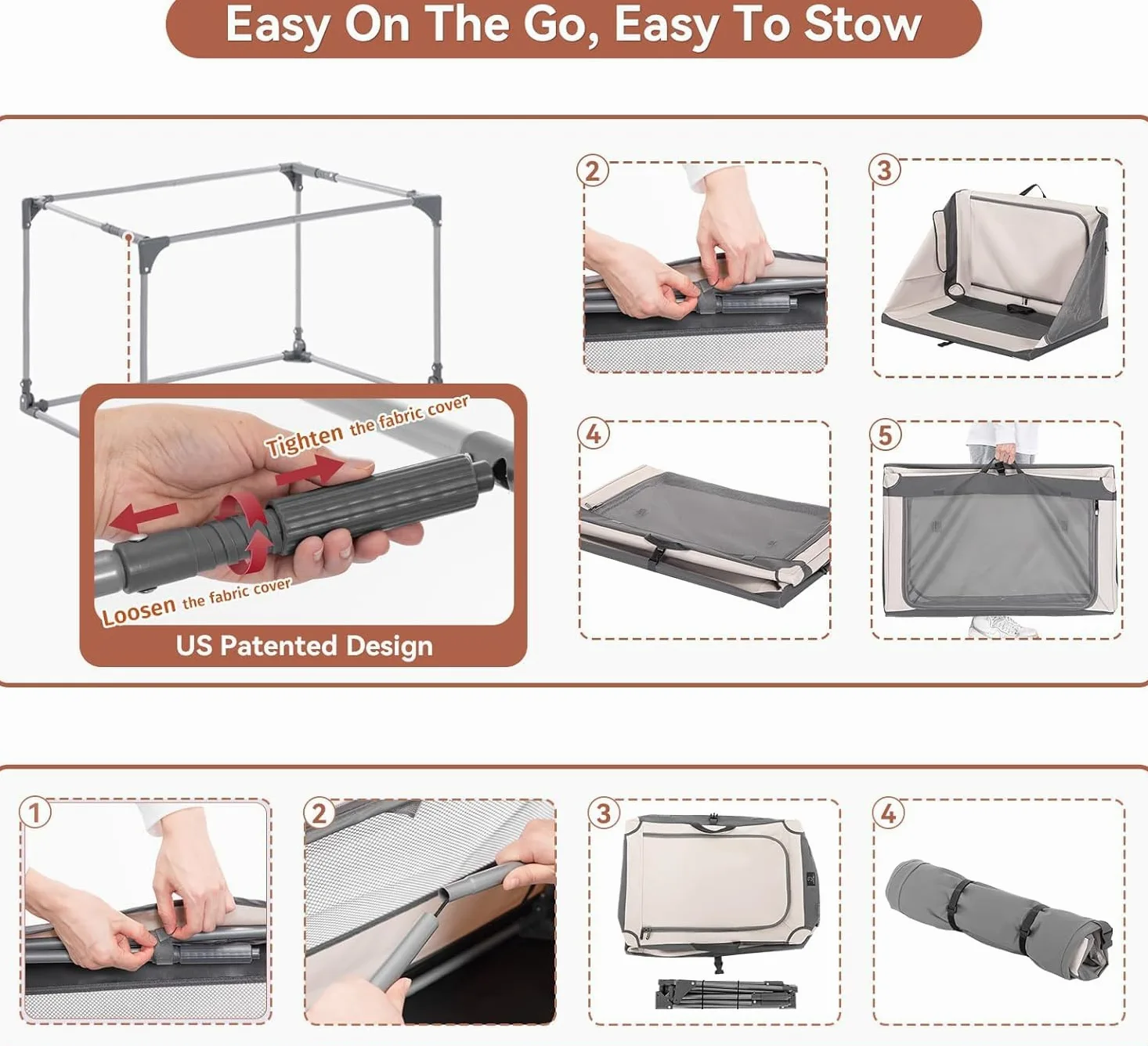 Easy On The Go, Easy To Stow

Tighten the fabric cover

Loosen the fabric cover

US Patented Design

2

3

4

5

1

2

3

4