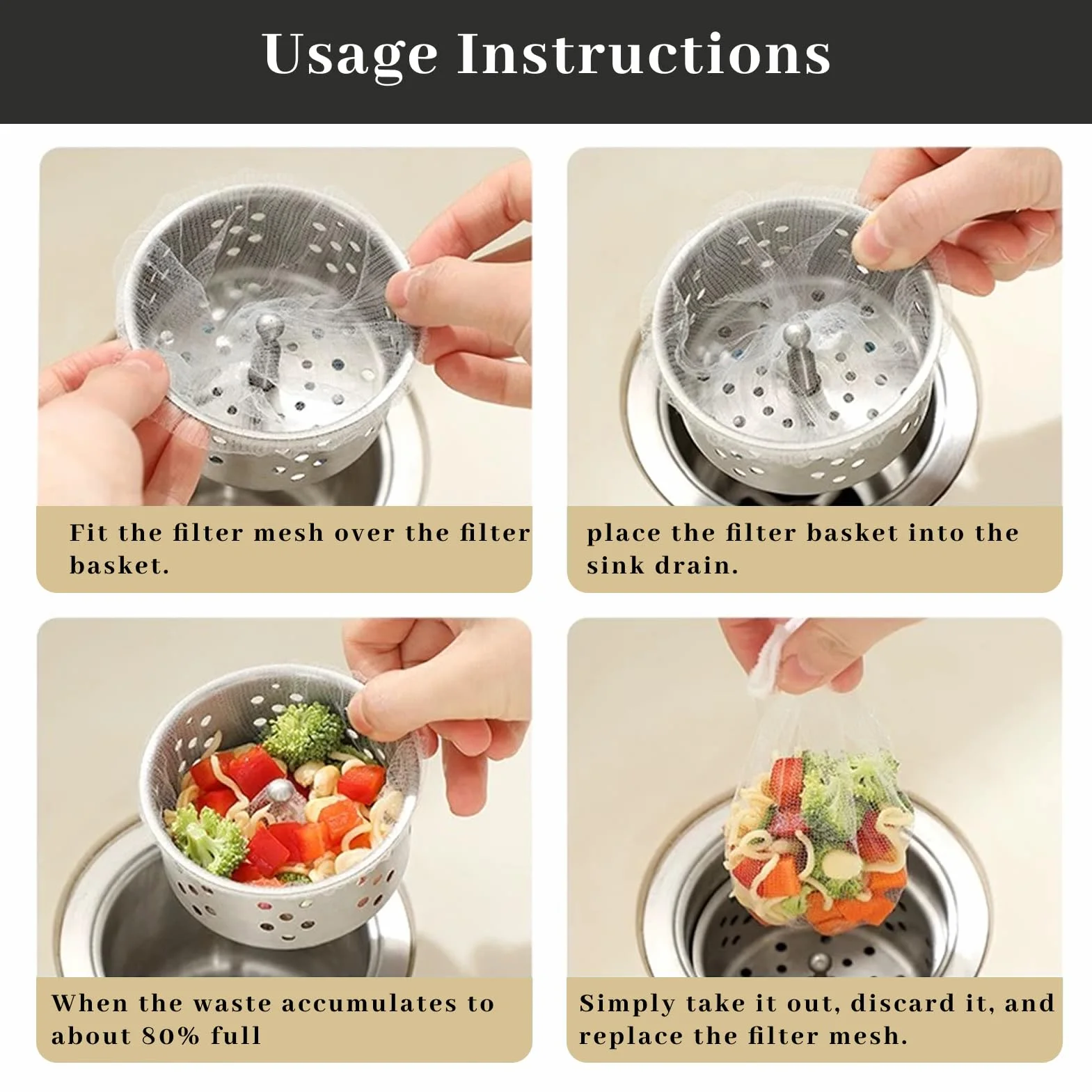 Usage Instructions

Fit the filter mesh over the filter basket.

place the filter basket into the sink drain.

When the waste accumulates to about 80% full

Simply take it out, discard it, and replace the filter mesh.