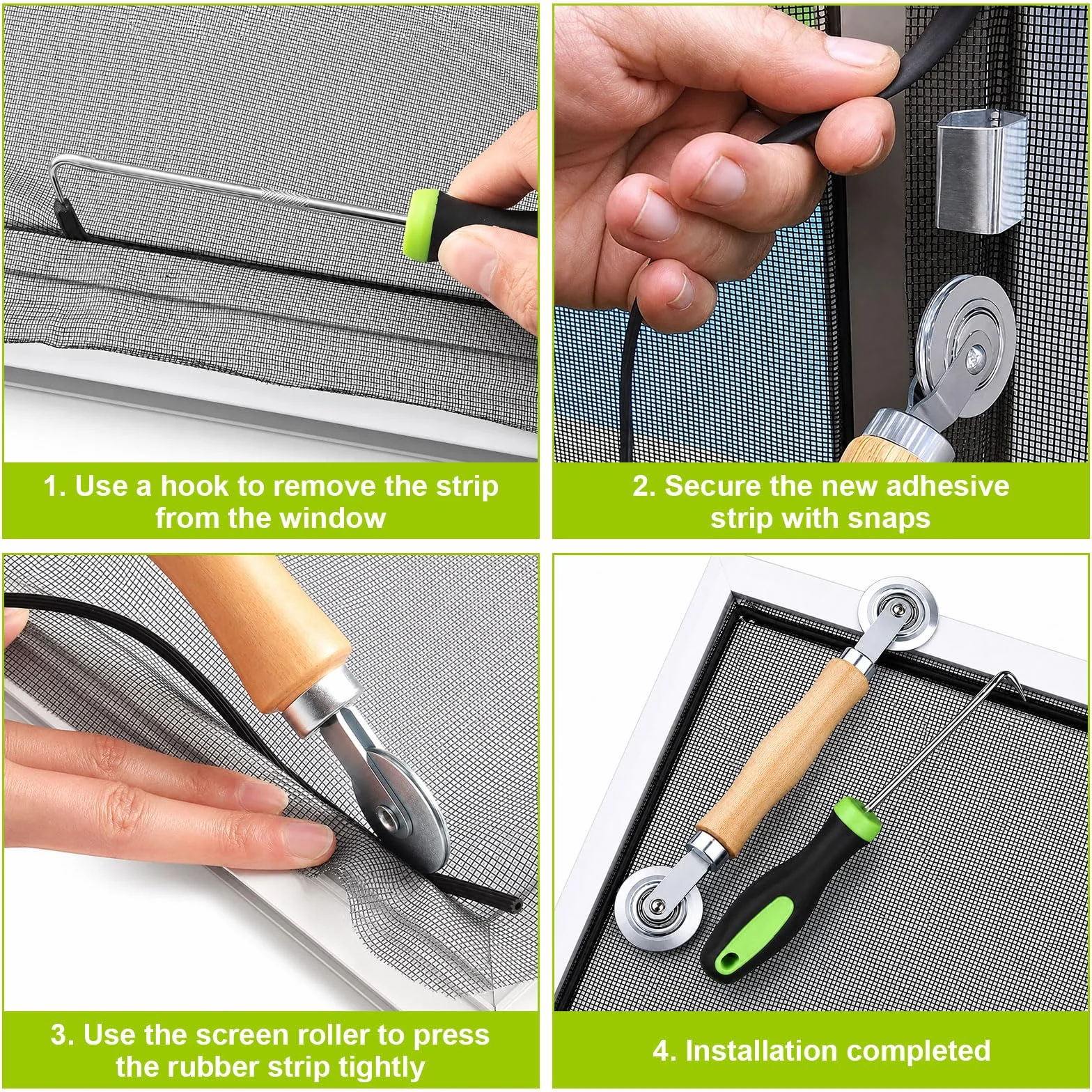 1. Use a hook to remove the strip from the window

2. Secure the new adhesive strip with snaps

3. Use the screen roller to press the rubber strip tightly

4. Installation completed