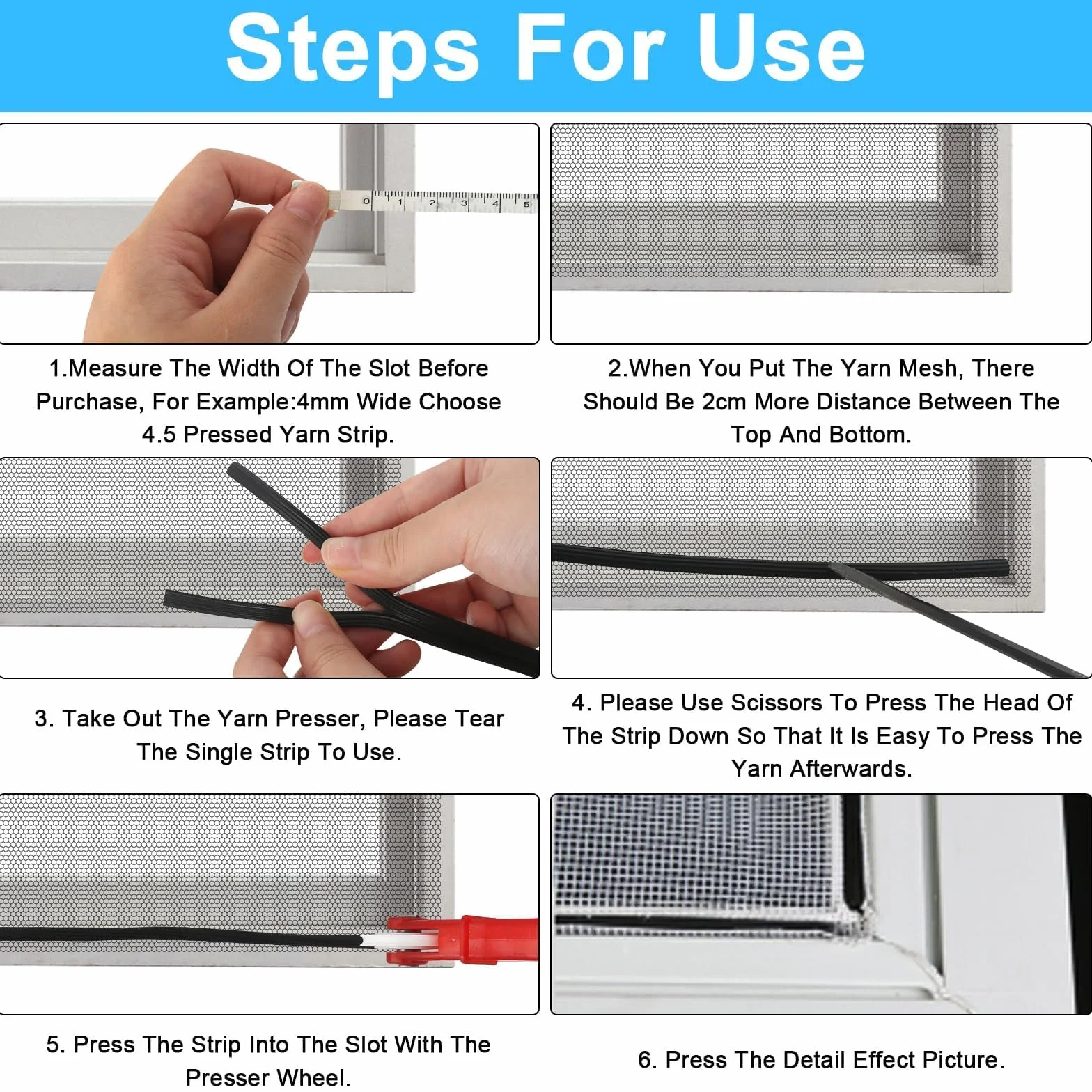 Steps For Use

0 1 2 3 4 5

1.Measure The Width Of The Slot Before Purchase, For Example:4mm Wide Choose 4.5 Pressed Yarn Strip.

2.When You Put The Yarn Mesh, There Should Be 2cm More Distance Between The Top And Bottom.

3. Take Out The Yarn Presser, Please Tear The Single Strip To Use.

4. Please Use Scissors To Press The Head Of The Strip Down So That It Is Easy To Press The Yarn Afterwards.

5. Press The Strip Into The Slot With The Presser Wheel.

6. Press The Detail Effect Picture.