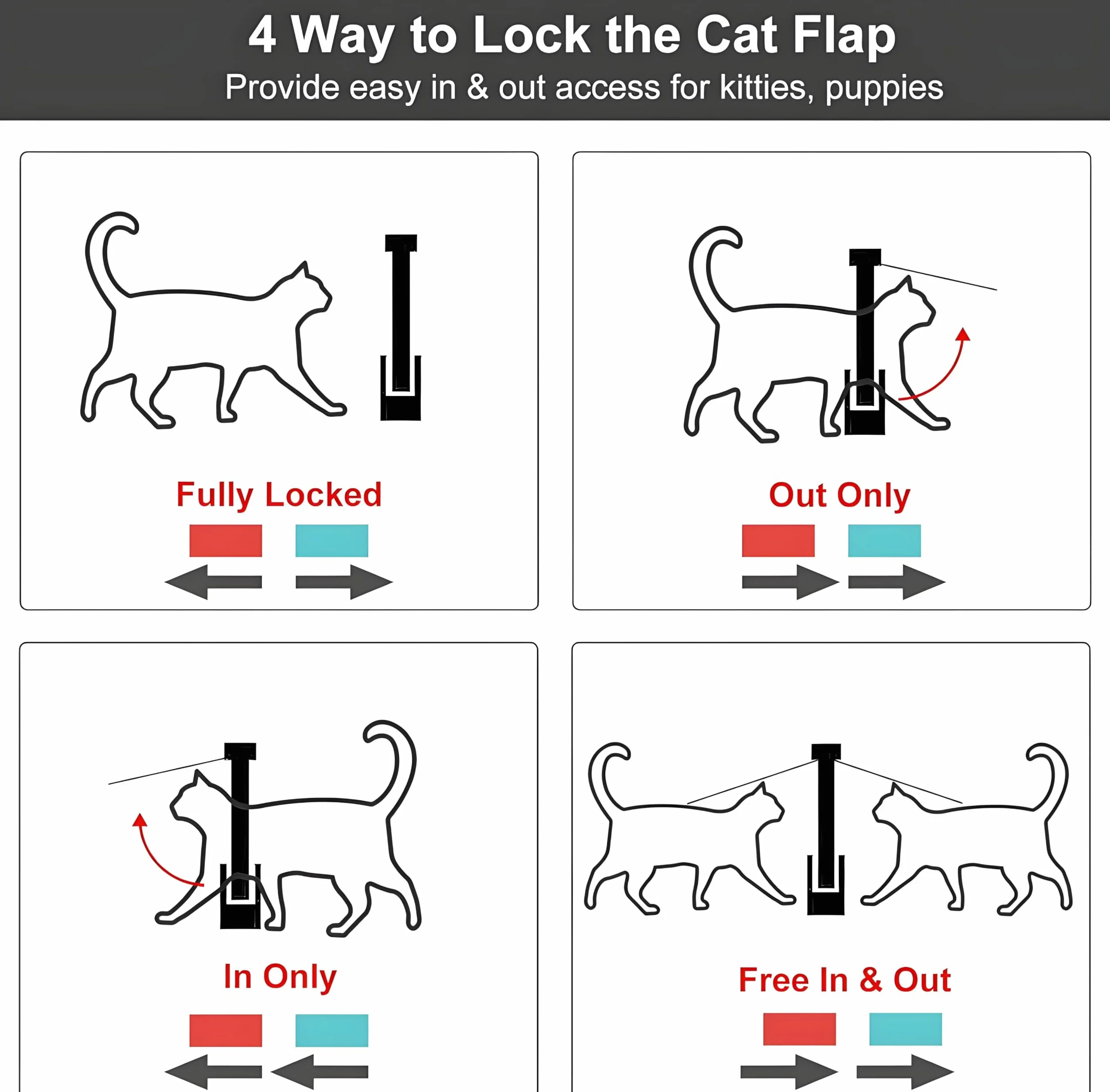 4 Way to Lock the Cat Flap
Provide easy in & out access for kitties, puppies

Fully Locked

Out Only

In Only

Free In & Out