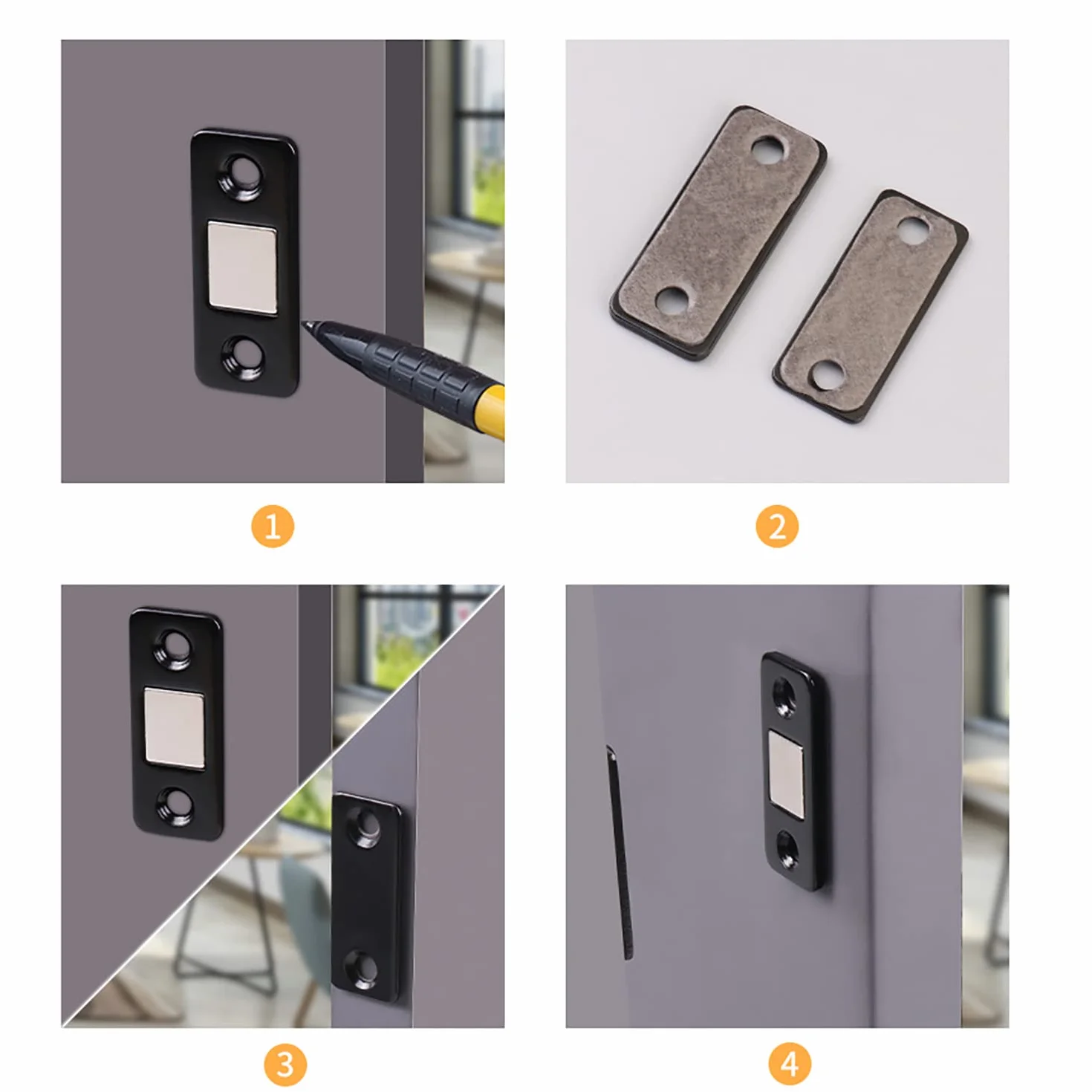 1

2

3

4