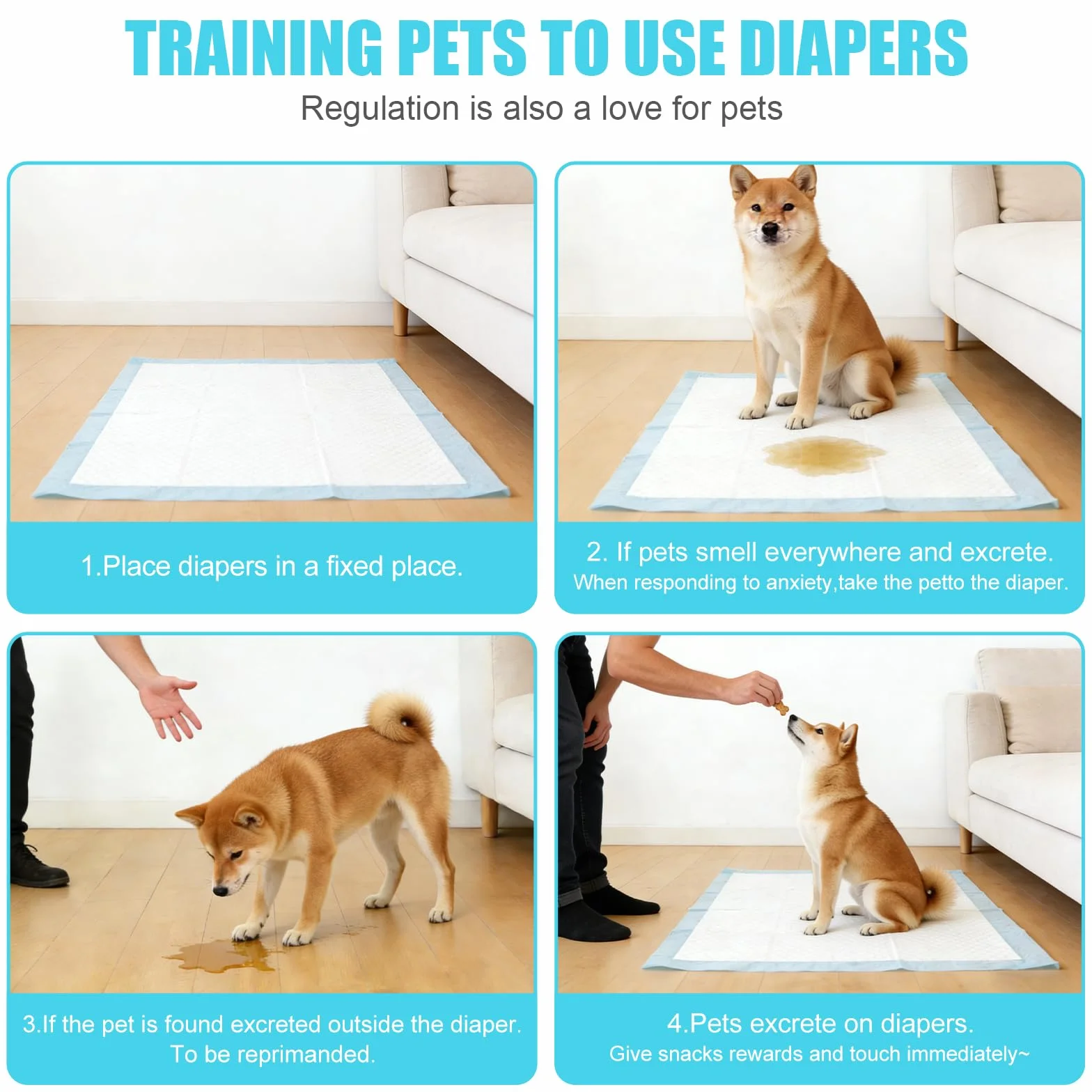 TRAINING PETS TO USE DIAPERS

Regulation is also a love for pets

1.Place diapers in a fixed place.

2. If pets smell everywhere and excrete.
When responding to anxiety,take the petto the diaper.

3.If the pet is found excreted outside the diaper.
To be reprimanded.

4.Pets excrete on diapers.
Give snacks rewards and touch immediately~