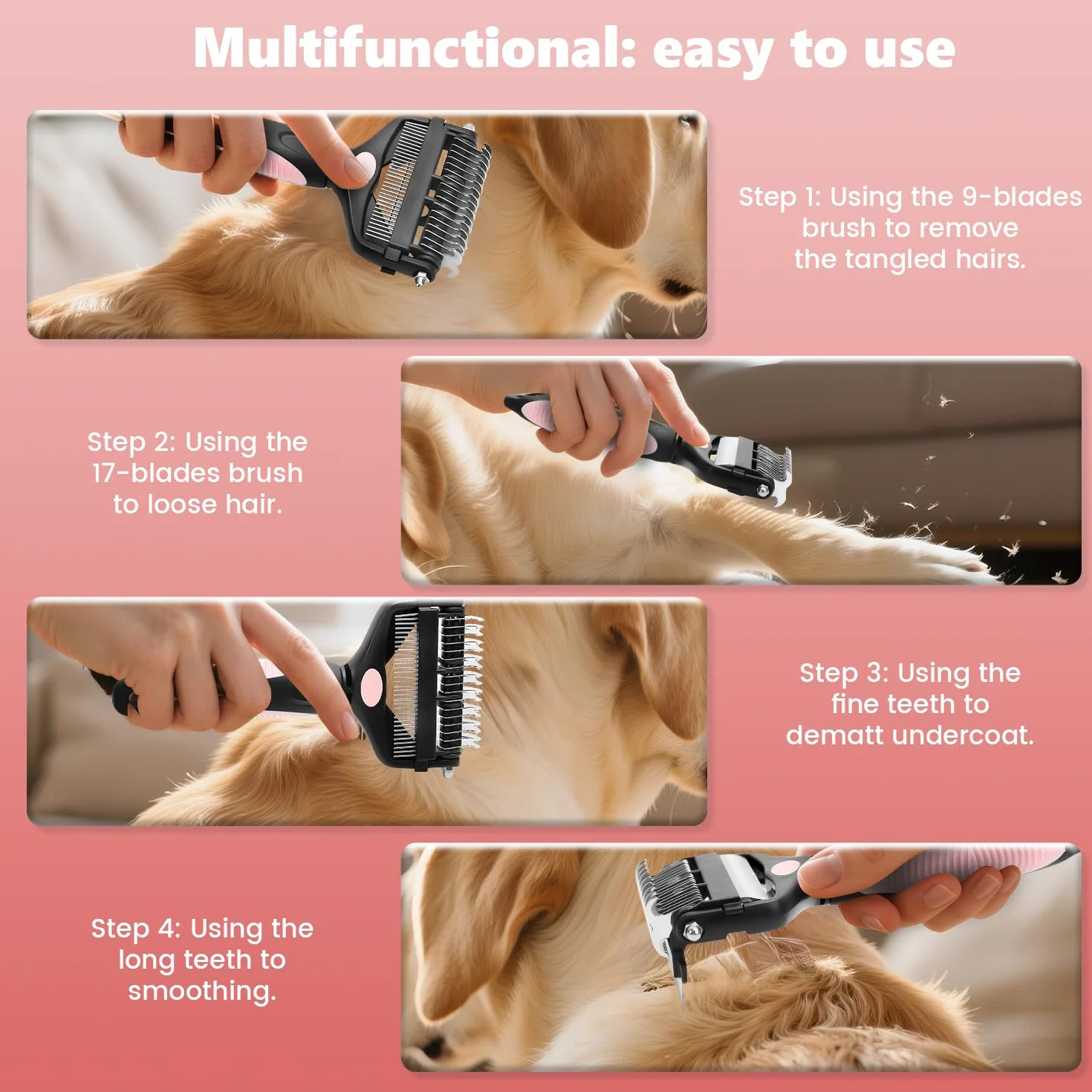 Multifunctional: easy to use

Step 1: Using the 9-blades brush to remove the tangled hairs.

Step 2: Using the 17-blades brush to loose hair.

Step 3: Using the fine teeth to dematt undercoat.

Step 4: Using the long teeth to smoothing.