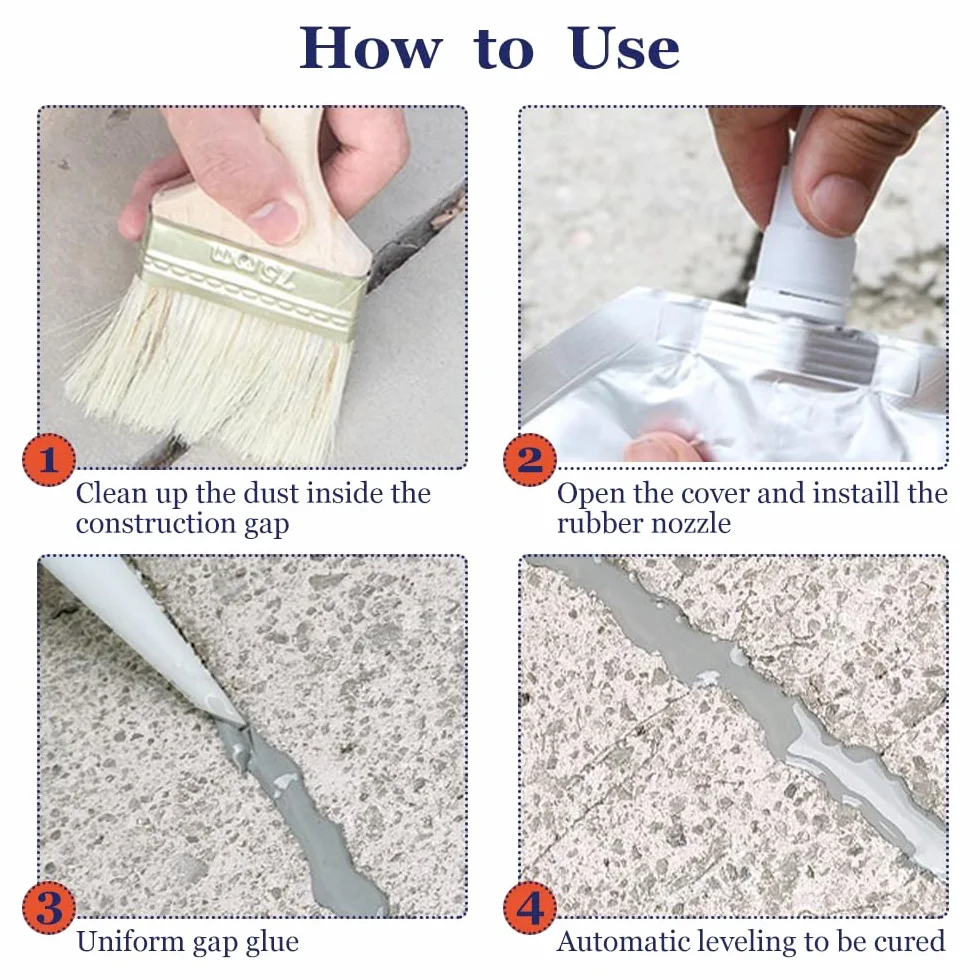 How to Use

75mm

1
Clean up the dust inside the construction gap

2
Open the cover and instaill the rubber nozzle

3
Uniform gap glue

4
Automatic leveling to be cured