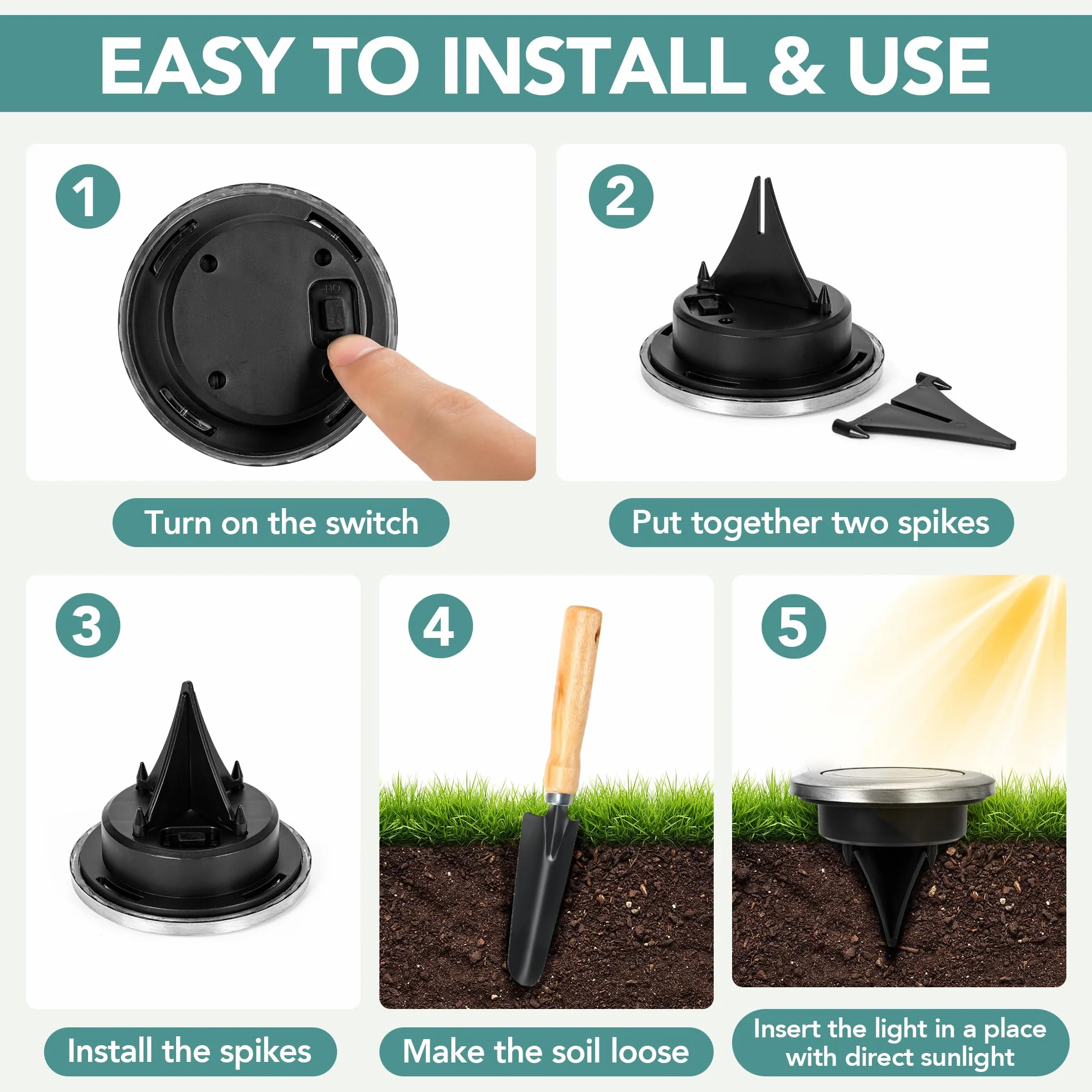 EASY TO INSTALL & USE

1

Turn on the switch

2

Put together two spikes

3

Install the spikes

4

Make the soil loose

5

Insert the light in a place with direct sunlight