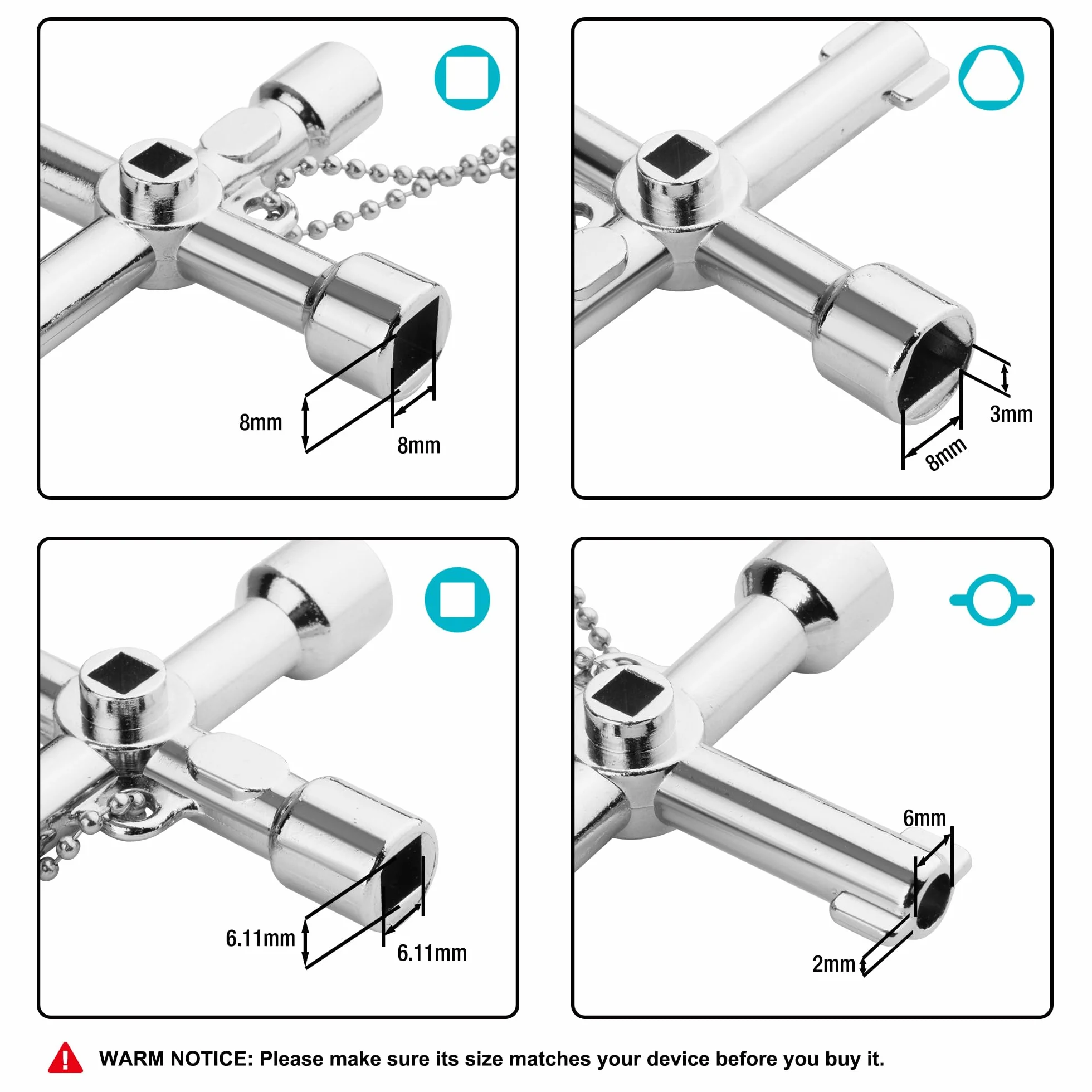 8mm
8mm

3mm
8mm

6.11mm
6.11mm

6mm
2mm

WARM NOTICE: Please make sure its size matches your device before you buy it.