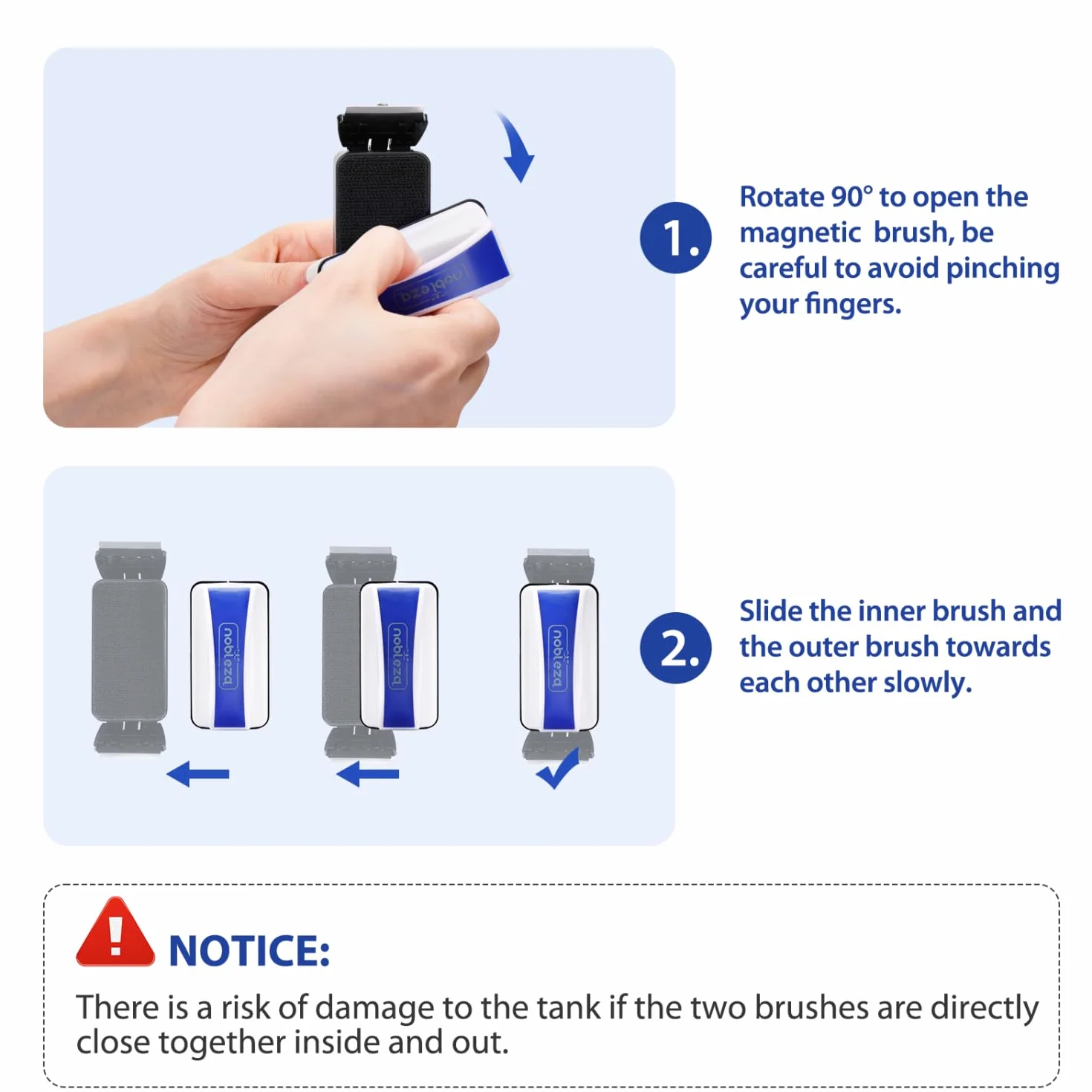 nobleza

1. Rotate 90° to open the magnetic brush, be careful to avoid pinching your fingers.

nobleza

nobleza

nobleza

2. Slide the inner brush and the outer brush towards each other slowly.

NOTICE:

There is a risk of damage to the tank if the two brushes are directly close together inside and out.