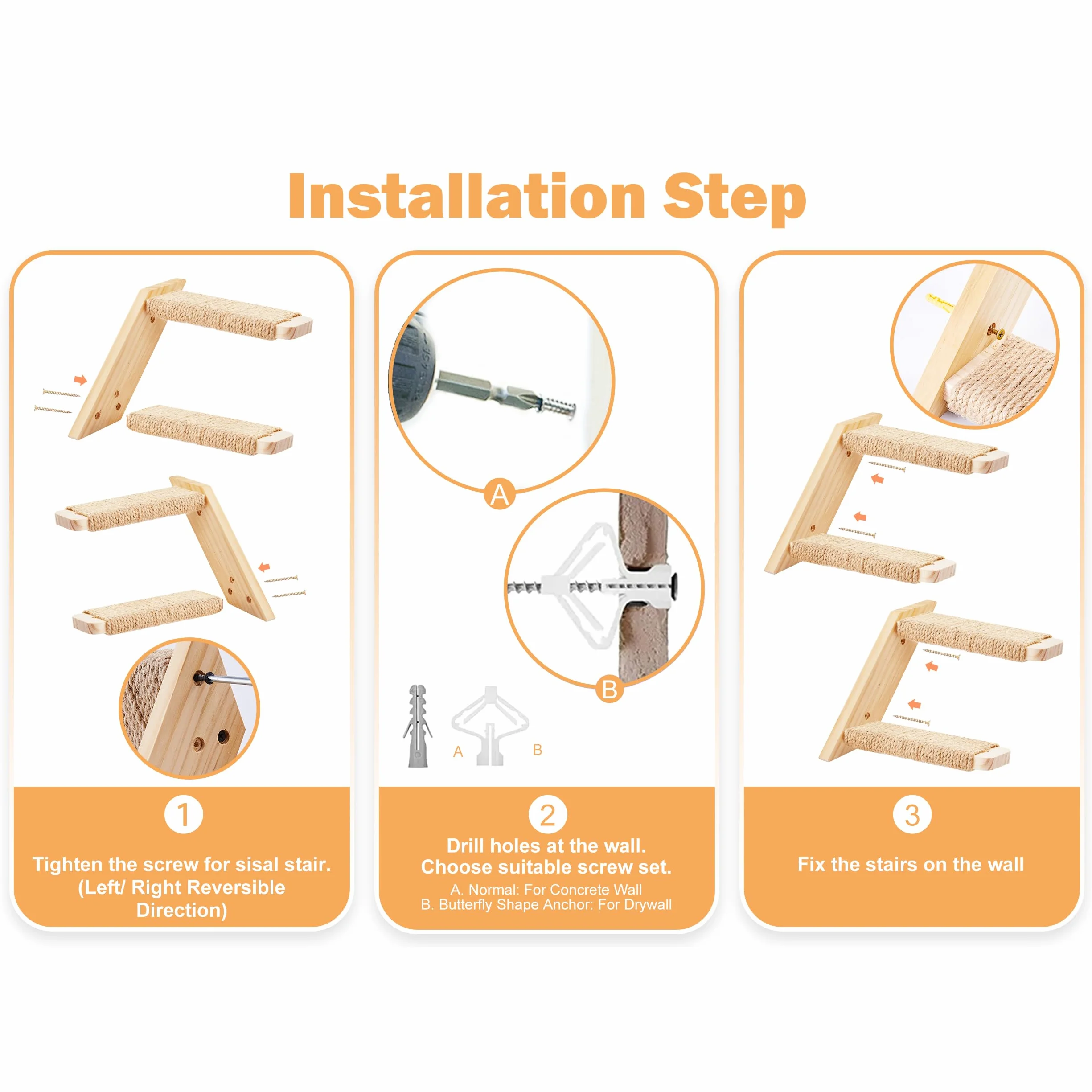 Installation Step

1

Tighten the screw for sisal stair. (Left/ Right Reversible Direction)

A

B

A

B

2

Drill holes at the wall.
Choose suitable screw set.

A. Normal: For Concrete Wall
B. Butterfly Shape Anchor: For Drywall

3

Fix the stairs on the wall