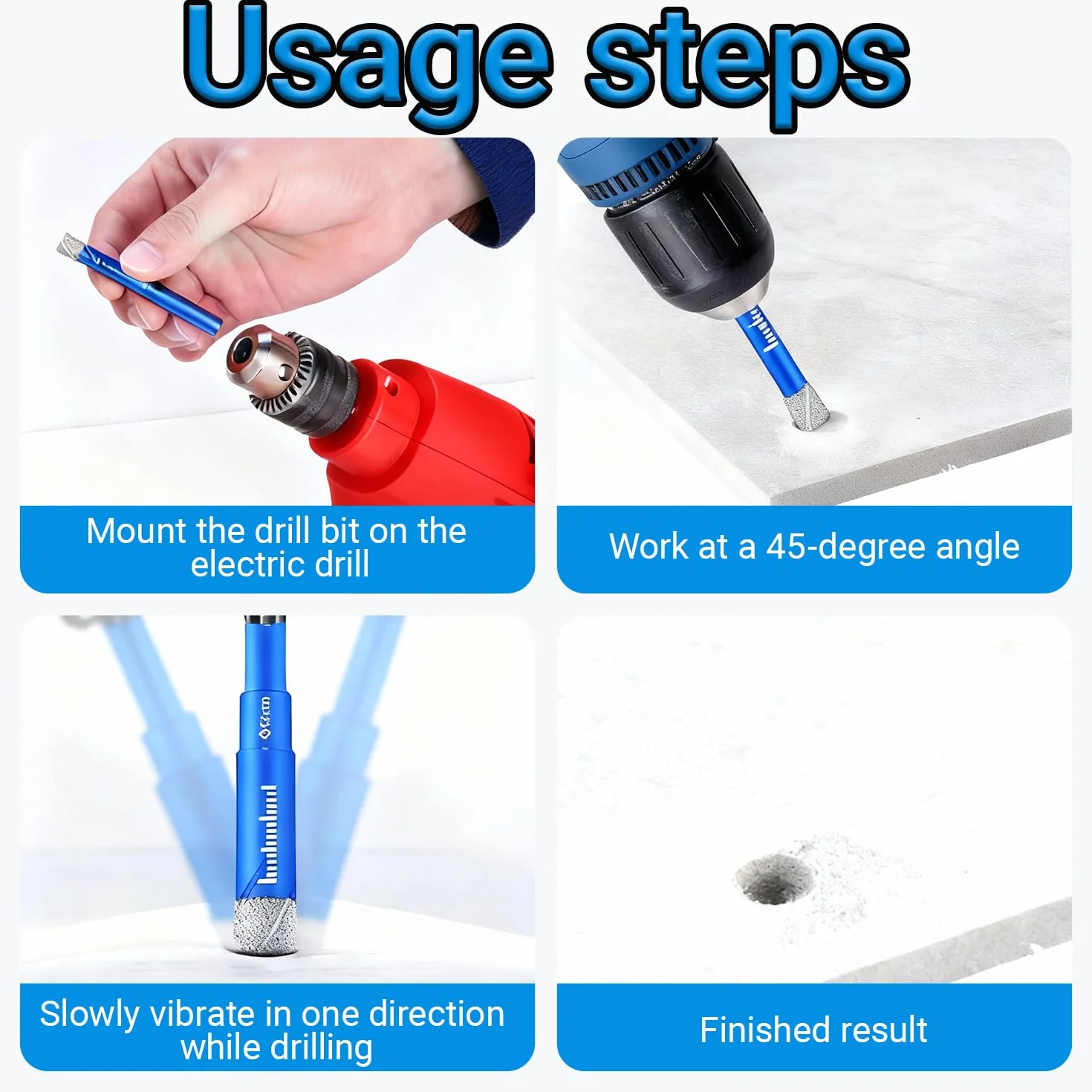 Usage steps

Mount the drill bit on the electric drill

Work at a 45-degree angle

Slowly vibrate in one direction while drilling

Finished result