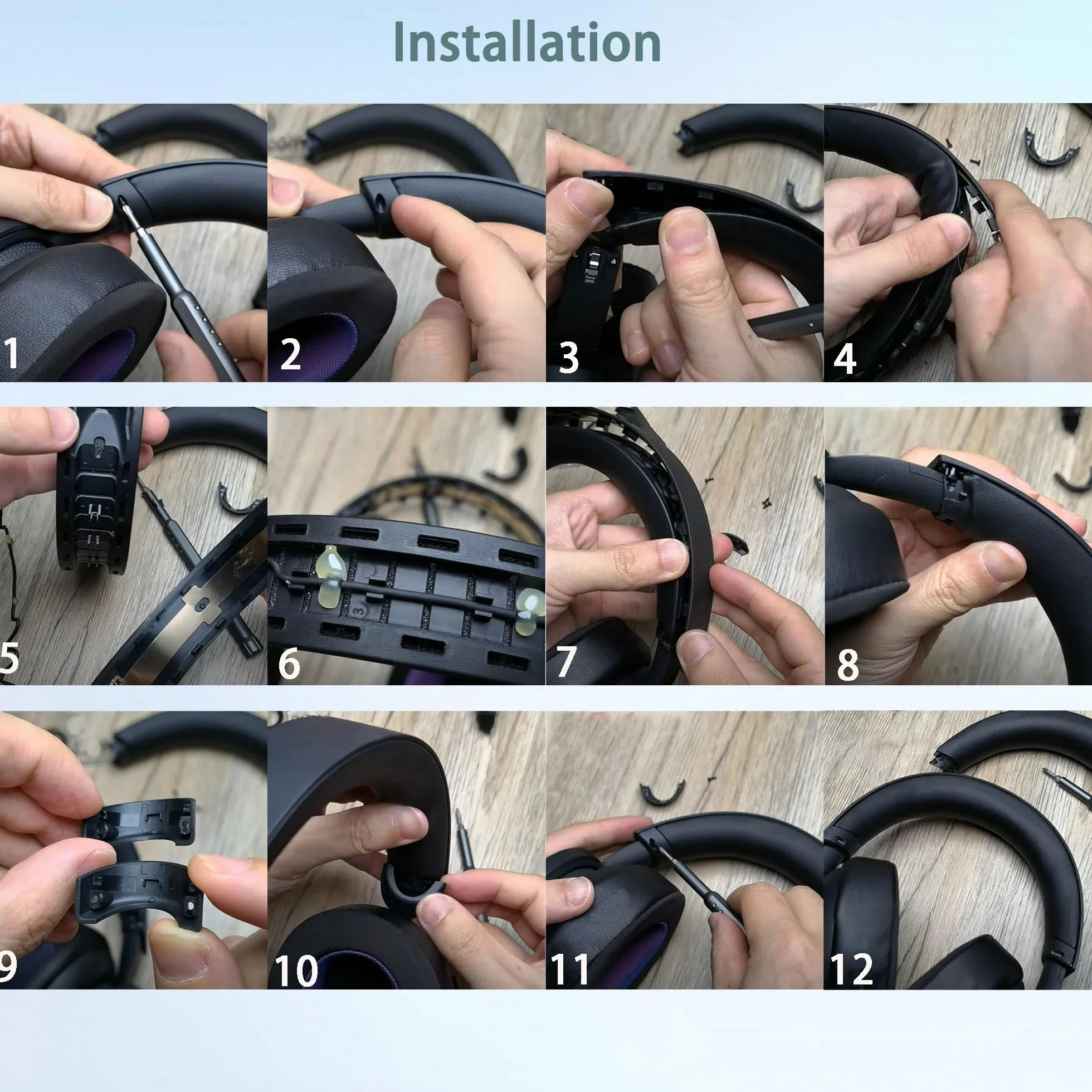 Installation

1

2

3

4

5

6

7

8

9

10

11

12