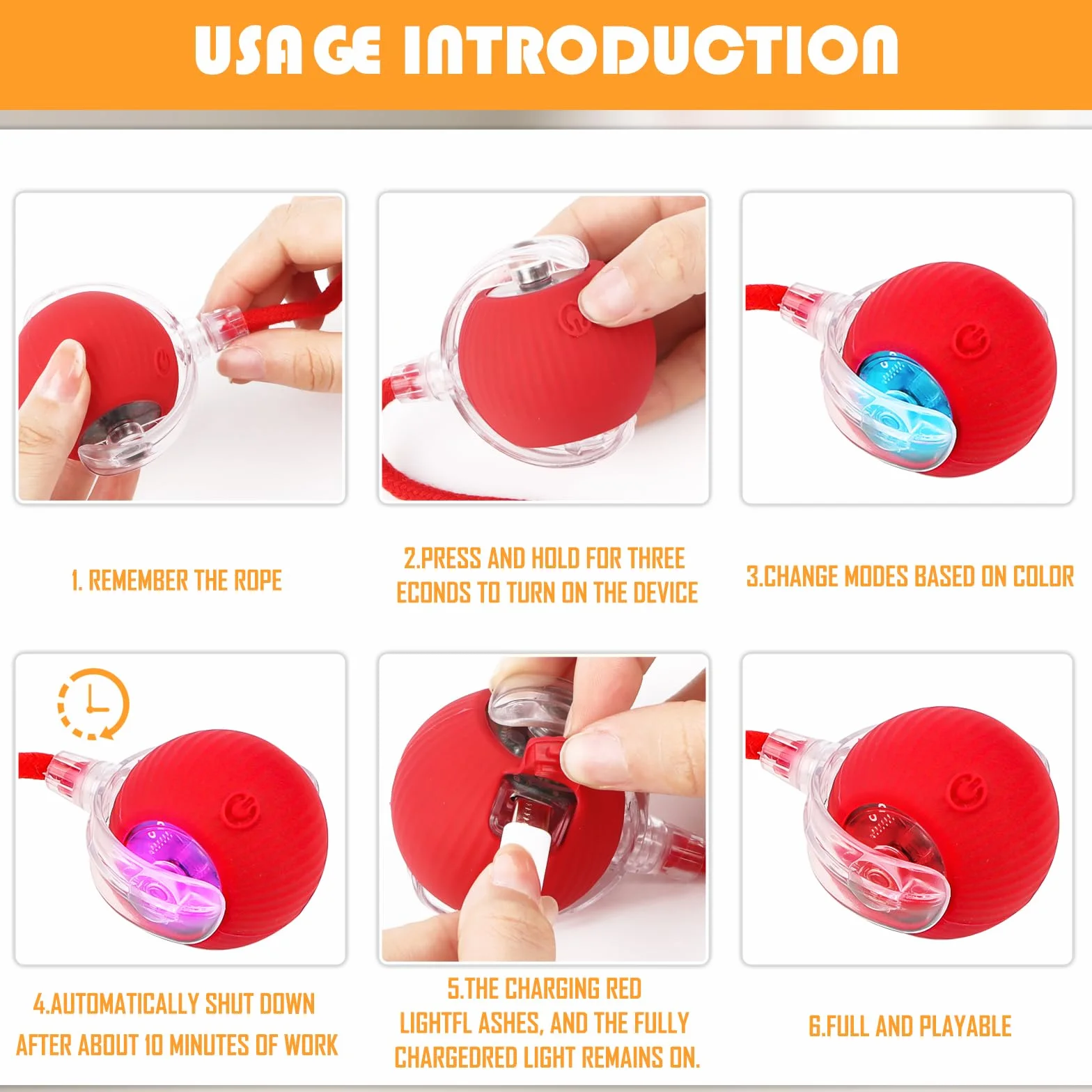 USAGE INTRODUCTION

1. REMEMBER THE ROPE

2.PRESS AND HOLD FOR THREE ECONDS TO TURN ON THE DEVICE

3.CHANGE MODES BASED ON COLOR

4.AUTOMATICALLY SHUT DOWN AFTER ABOUT 10 MINUTES OF WORK

5.THE CHARGING RED LIGHTFL ASHES, AND THE FULLY CHARGEDRED LIGHT REMAINS ON.

6.FULL AND PLAYABLE