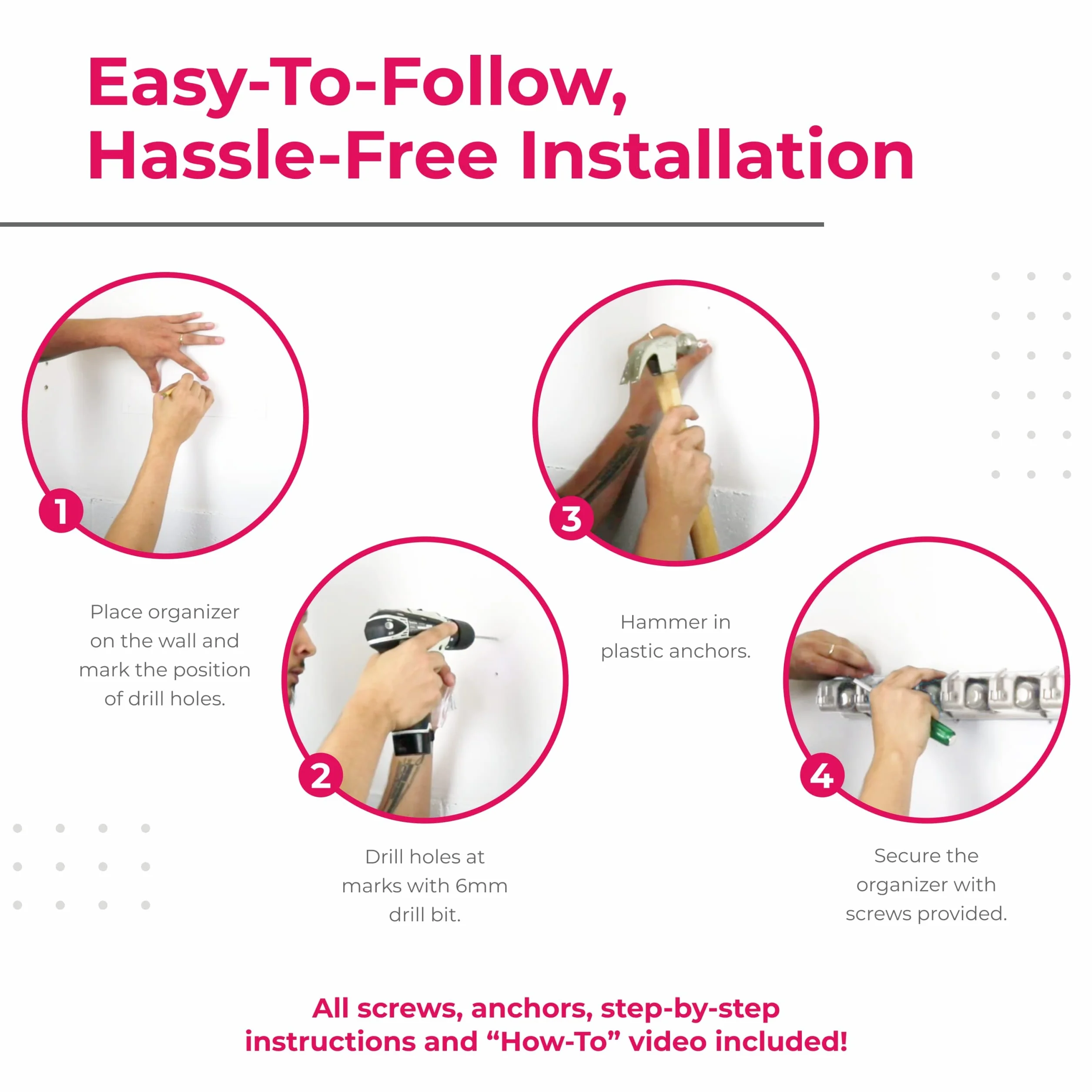 Easy-To-Follow, Hassle-Free Installation

1

Place organizer on the wall and mark the position of drill holes.

2

Drill holes at marks with 6mm drill bit.

3

Hammer in plastic anchors.

4

Secure the organizer with screws provided.

All screws, anchors, step-by-step instructions and “How-To” video included!