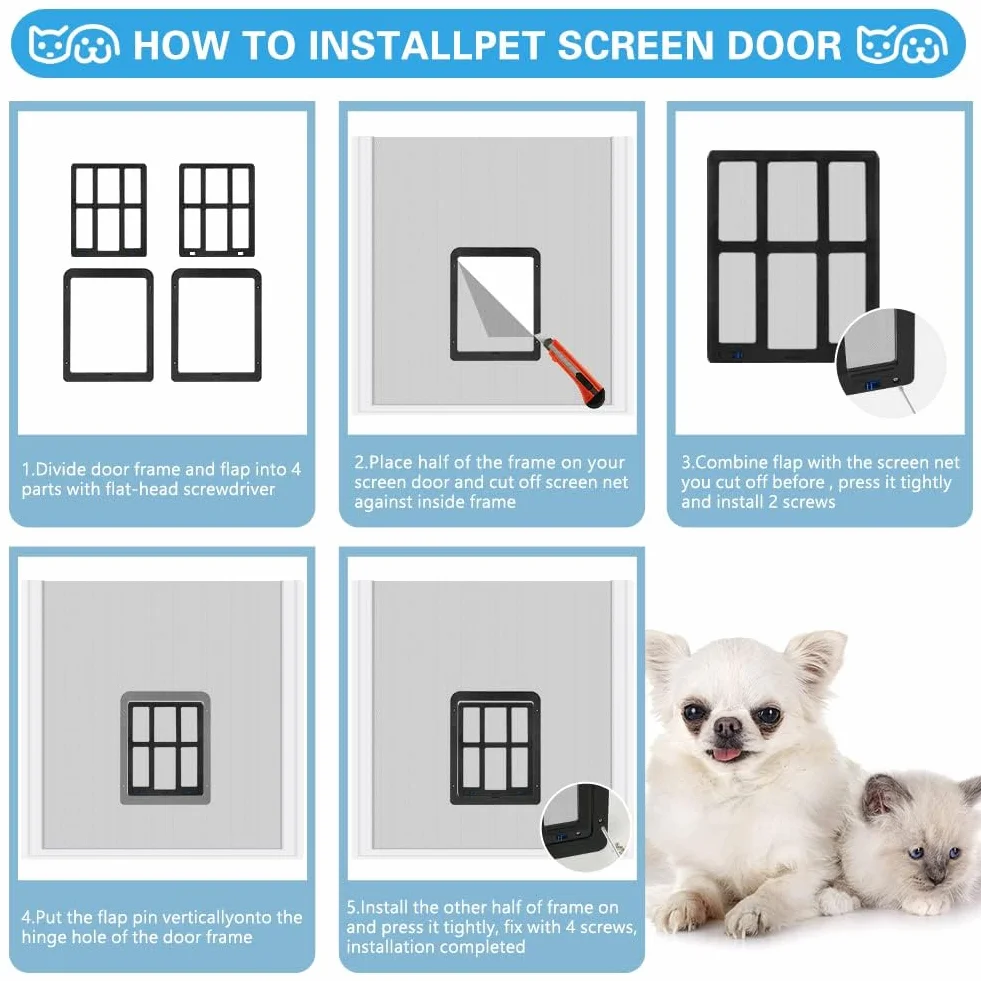 HOW TO INSTALLPET SCREEN DOOR

1.Divide door frame and flap into 4 parts with flat-head screwdriver

2.Place half of the frame on your screen door and cut off screen net against inside frame

3.Combine flap with the screen net you cut off before , press it tightly and install 2 screws

4.Put the flap pin verticallyonto the hinge hole of the door frame

5.Install the other half of frame on and press it tightly, fix with 4 screws, installation completed