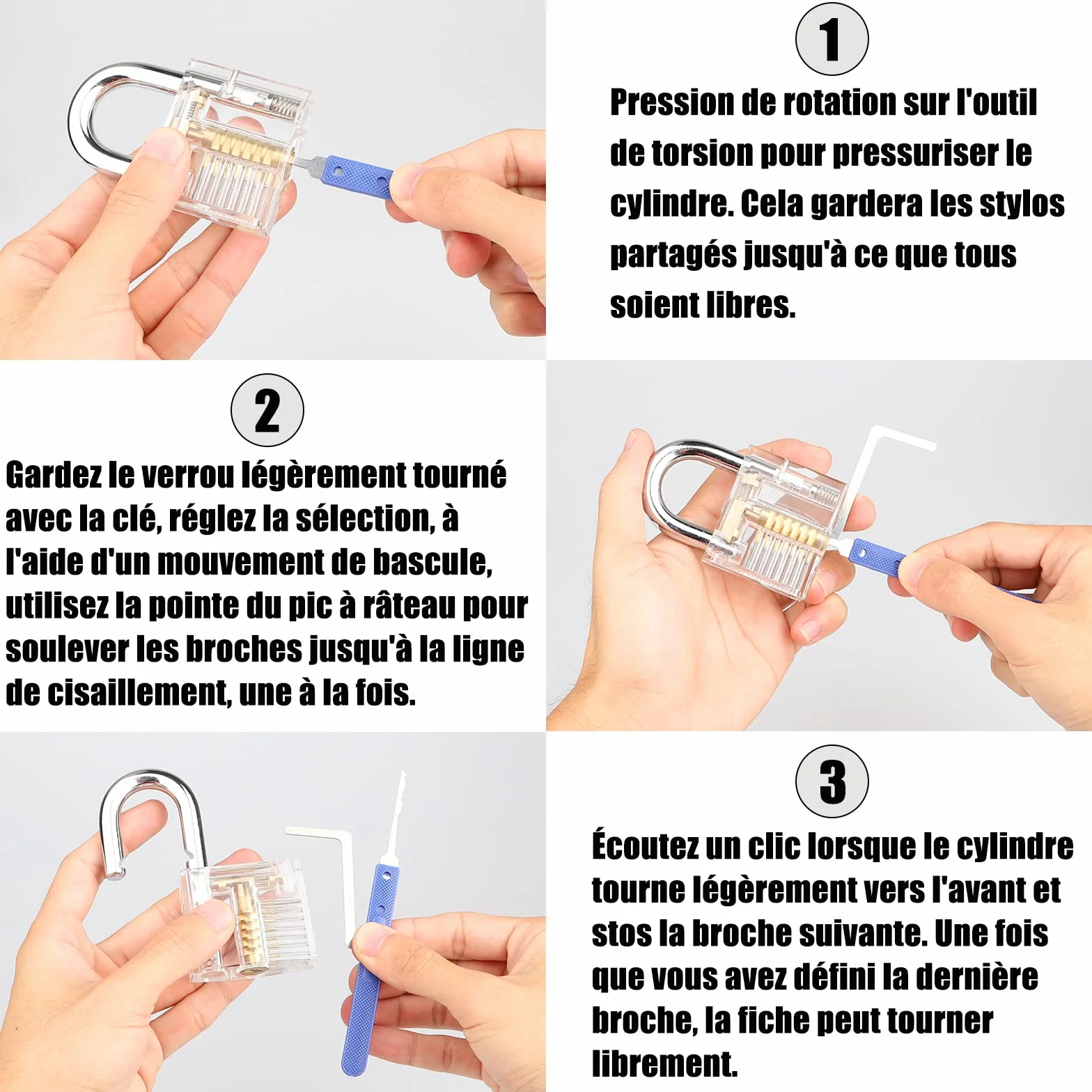 1

Pression de rotation sur l'outil de torsion pour pressuriser le cylindre. Cela gardera les stylos partagés jusqu'à ce que tous soient libres.

2

Gardez le verrou légèrement tourné avec la clé, réglez la sélection, à l'aide d'un mouvement de bascule, utilisez la pointe du pic à râteau pour soulever les broches jusqu'à la ligne de cisaillement, une à la fois.

3

Écoutez un clic lorsque le cylindre tourne légèrement vers l'avant et stos la broche suivante. Une fois que vous avez défini la dernière broche, la fiche peut tourner librement.