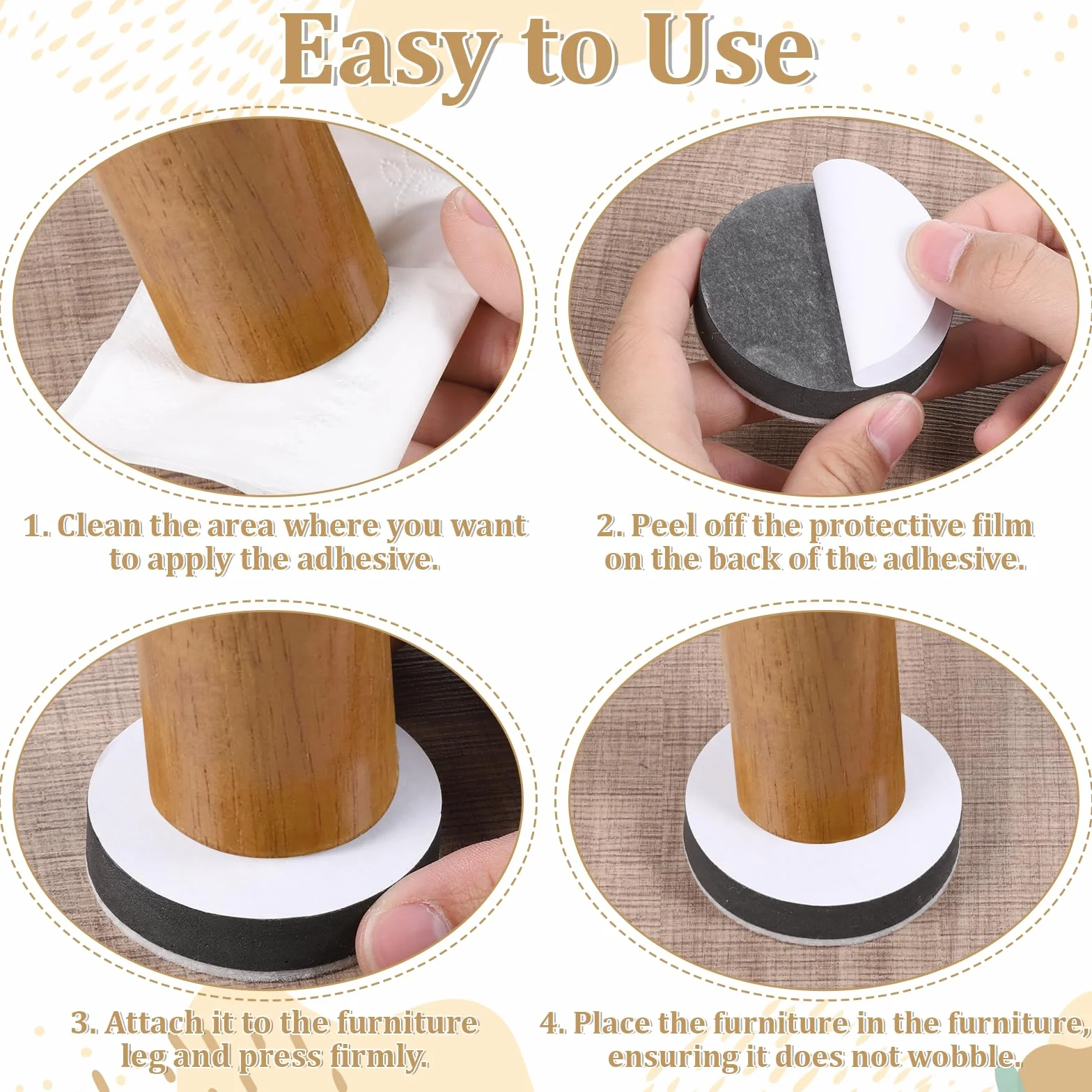 Easy to Use

1. Clean the area where you want to apply the adhesive.

2. Peel off the protective film on the back of the adhesive.

3. Attach it to the furniture leg and press firmly.

4. Place the furniture in the furniture, ensuring it does not wobble.