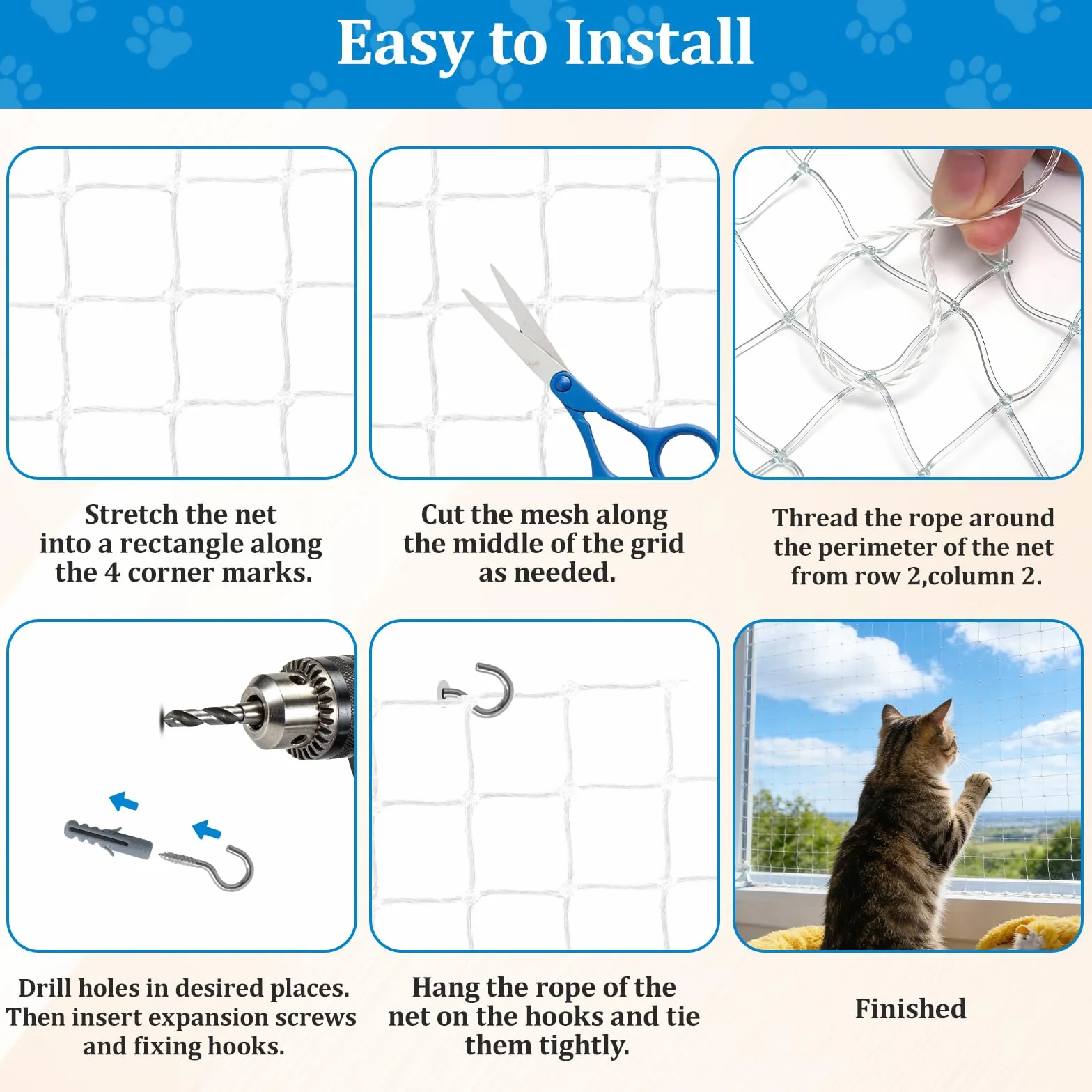 Easy to Install

Stretch the net into a rectangle along the 4 corner marks.

Cut the mesh along the middle of the grid as needed.

Thread the rope around the perimeter of the net from row 2,column 2.

Drill holes in desired places. Then insert expansion screws and fixing hooks.

Hang the rope of the net on the hooks and tie them tightly.

Finished