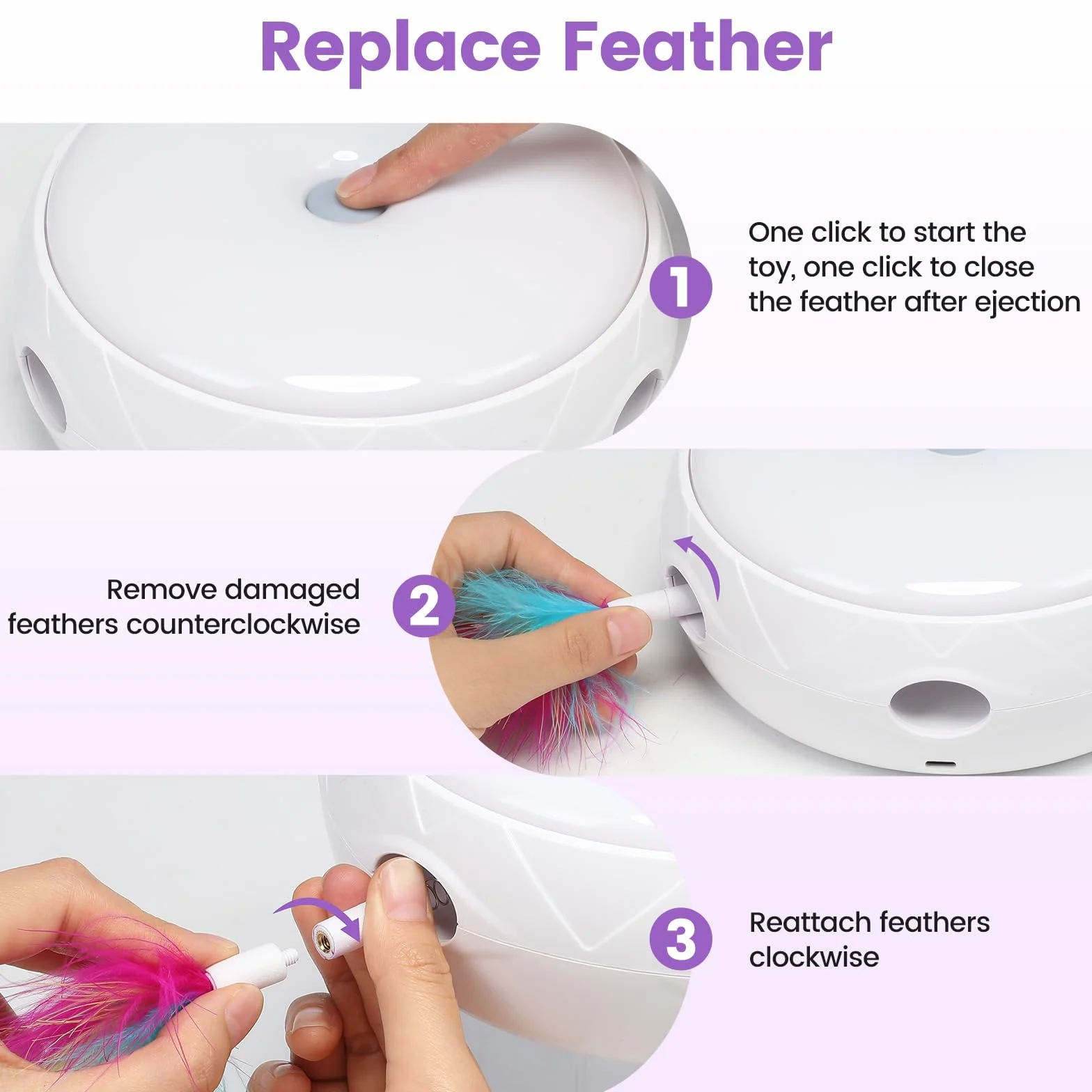 Replace Feather

1

One click to start the toy, one click to close the feather after ejection

Remove damaged feathers counterclockwise

2

3

Reattach feathers clockwise