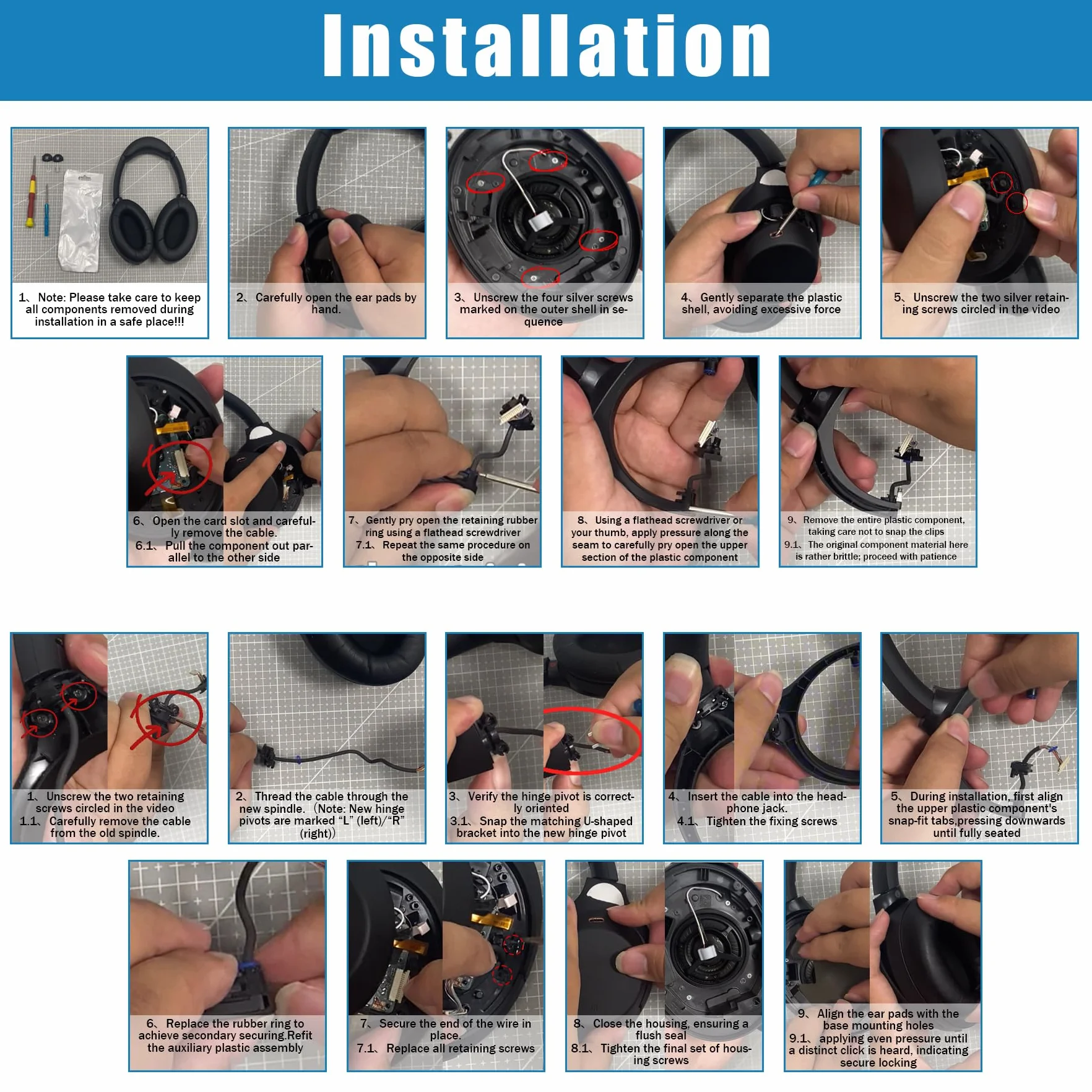 Installation

1、Note: Please take care to keep all components removed during installation in a safe place!!!

2、Carefully open the ear pads by hand.

3、Unscrew the four silver screws marked on the outer shell in sequence

4、Gently separate the plastic shell, avoiding excessive force

5、Unscrew the two silver retaining screws circled in the video

6、Open the card slot and carefully remove the cable.
6.1、Pull the component out parallel to the other side

7、Gently pry open the retaining rubber ring using a flathead screwdriver
7.1、Repeat the same procedure on the opposite side

8、Using a flathead screwdriver or your thumb, apply pressure along the seam to carefully pry open the upper section of the plastic component

9、Remove the entire plastic component, taking care not to snap the clips
9.1、The original component material here is rather brittle; proceed with patience

1、Unscrew the two retaining screws circled in the video
1.1、Carefully remove the cable from the old spindle.

2、Thread the cable through the new spindle.（Note: New hinge pivots are marked “L” (left)/“R” (right)）

3、Verify the hinge pivot is correctly oriented
3.1、Snap the matching U-shaped bracket into the new hinge pivot

4、Insert the cable into the headphone jack.
4.1、Tighten the fixing screws

5、During installation, first align the upper plastic component's snap-fit tabs,pressing downwards until fully seated

6、Replace the rubber ring to achieve secondary securing.Refit the auxiliary plastic assembly

7、Secure the end of the wire in place.
7.1、Replace all retaining screws

8、Close the housing, ensuring a flush seal
8.1、Tighten the final set of housing screws

9、Align the ear pads with the base mounting holes
9.1、applying even pressure until a distinct click is heard, indicating secure locking