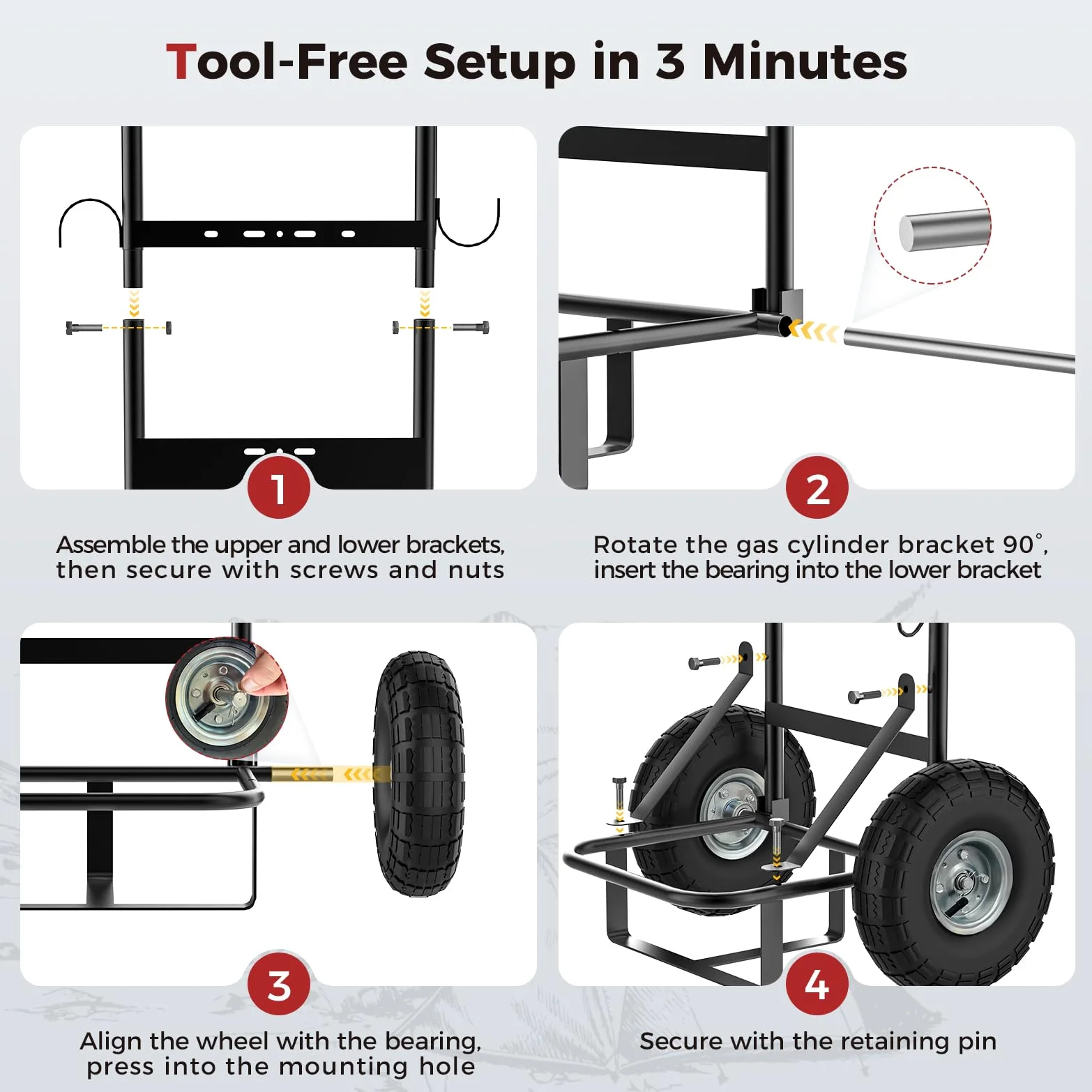 Tool-Free Setup in 3 Minutes

1

Assemble the upper and lower brackets, then secure with screws and nuts

2

Rotate the gas cylinder bracket 90°, insert the bearing into the lower bracket

3

Align the wheel with the bearing, press into the mounting hole

4

Secure with the retaining pin