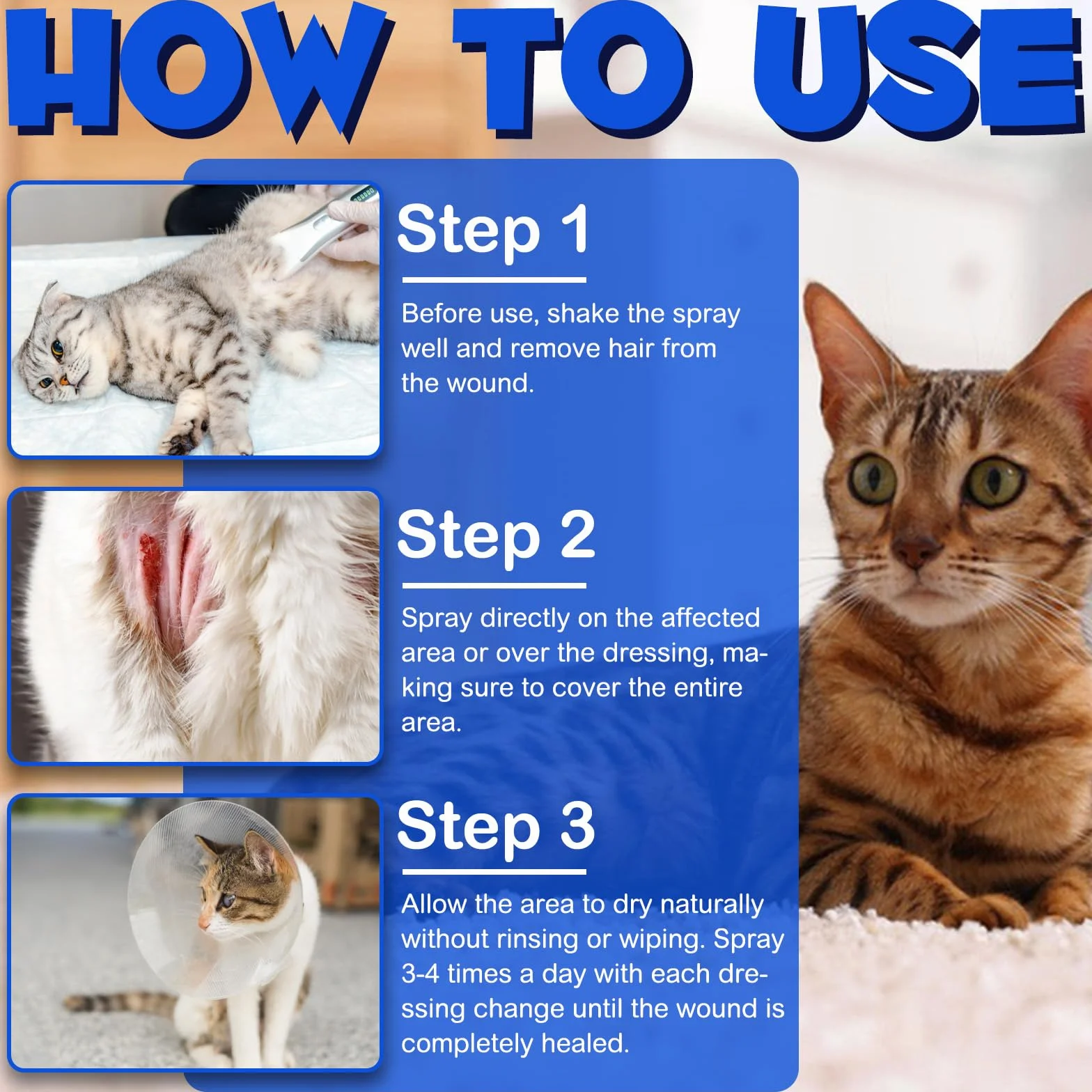 HOW TO USE

Step 1

Before use, shake the spray well and remove hair from the wound.

Step 2

Spray directly on the affected area or over the dressing, making sure to cover the entire area.

Step 3

Allow the area to dry naturally without rinsing or wiping. Spray 3-4 times a day with each dressing change until the wound is completely healed.