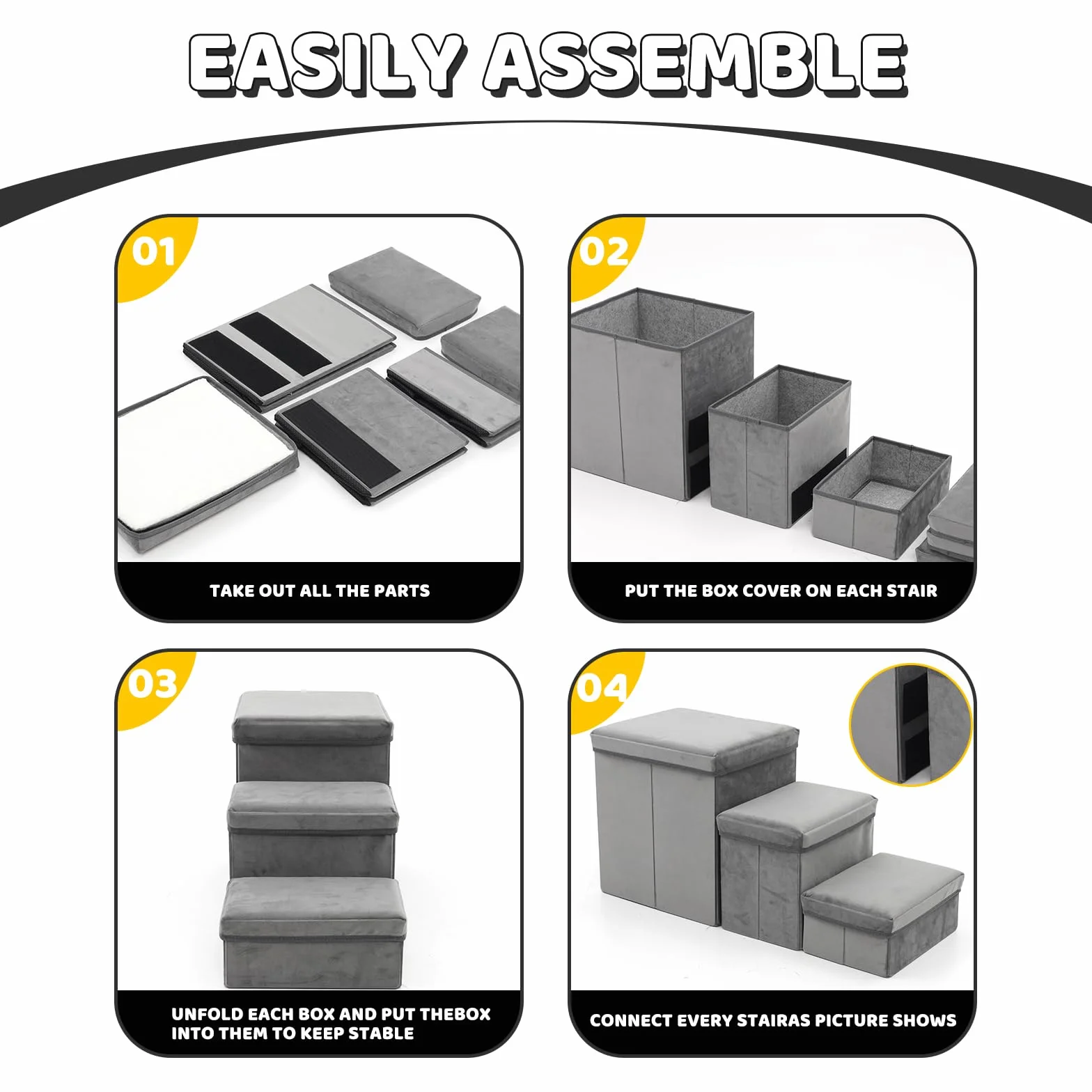 EASILY ASSEMBLE

01

TAKE OUT ALL THE PARTS

02

PUT THE BOX COVER ON EACH STAIR

03

UNFOLD EACH BOX AND PUT THEBOX INTO THEM TO KEEP STABLE

04

CONNECT EVERY STAIRAS PICTURE SHOWS