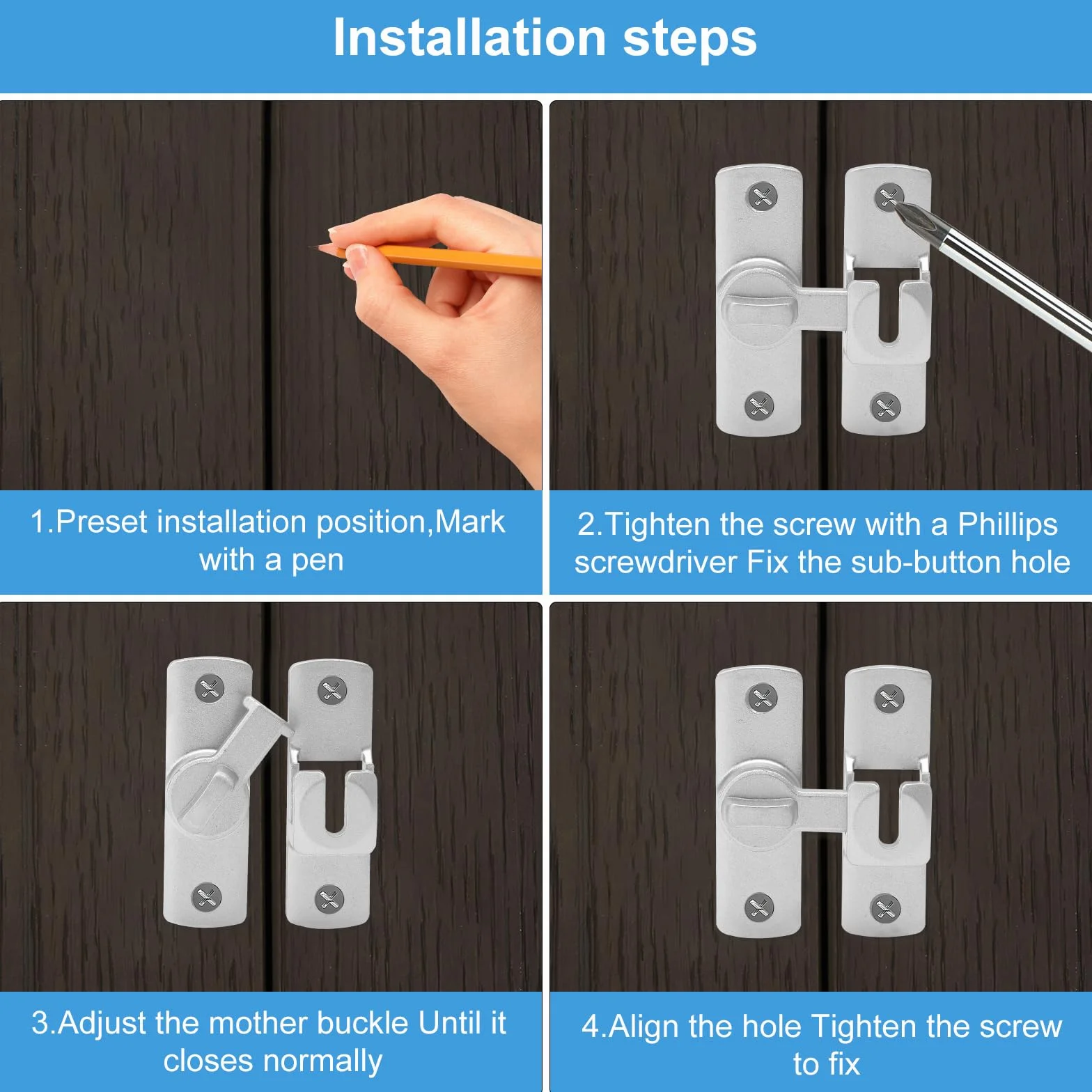 Installation steps

1.Preset installation position,Mark with a pen

2.Tighten the screw with a Phillips screwdriver Fix the sub-button hole

3.Adjust the mother buckle Until it closes normally

4.Align the hole Tighten the screw to fix