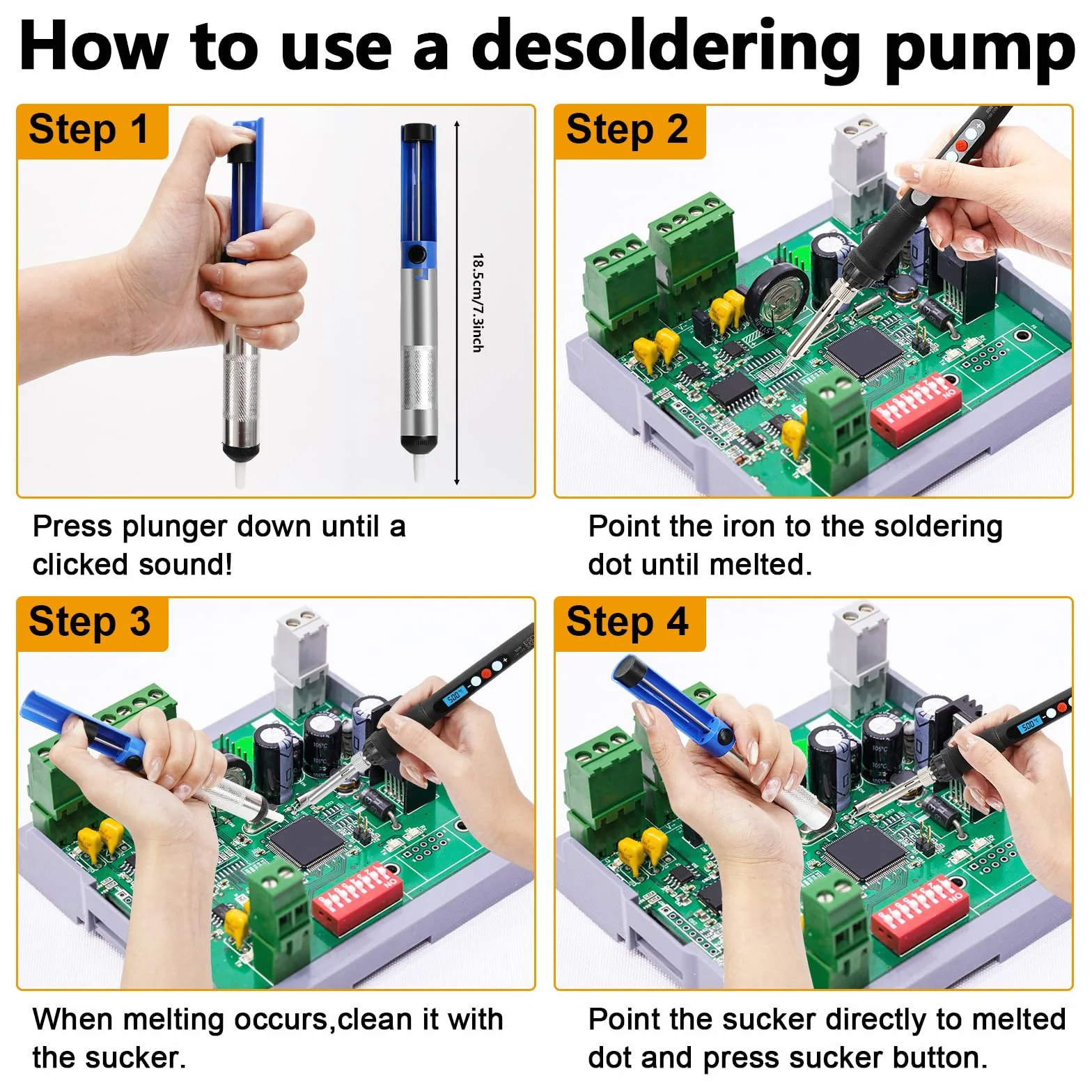 How to use a desoldering pump

Step 1

18.5cm/7.3inch

Press plunger down until a clicked sound!

Step 2

Point the iron to the soldering dot until melted.

Step 3

When melting occurs,clean it with the sucker.

Step 4

Point the sucker directly to melted dot and press sucker button.