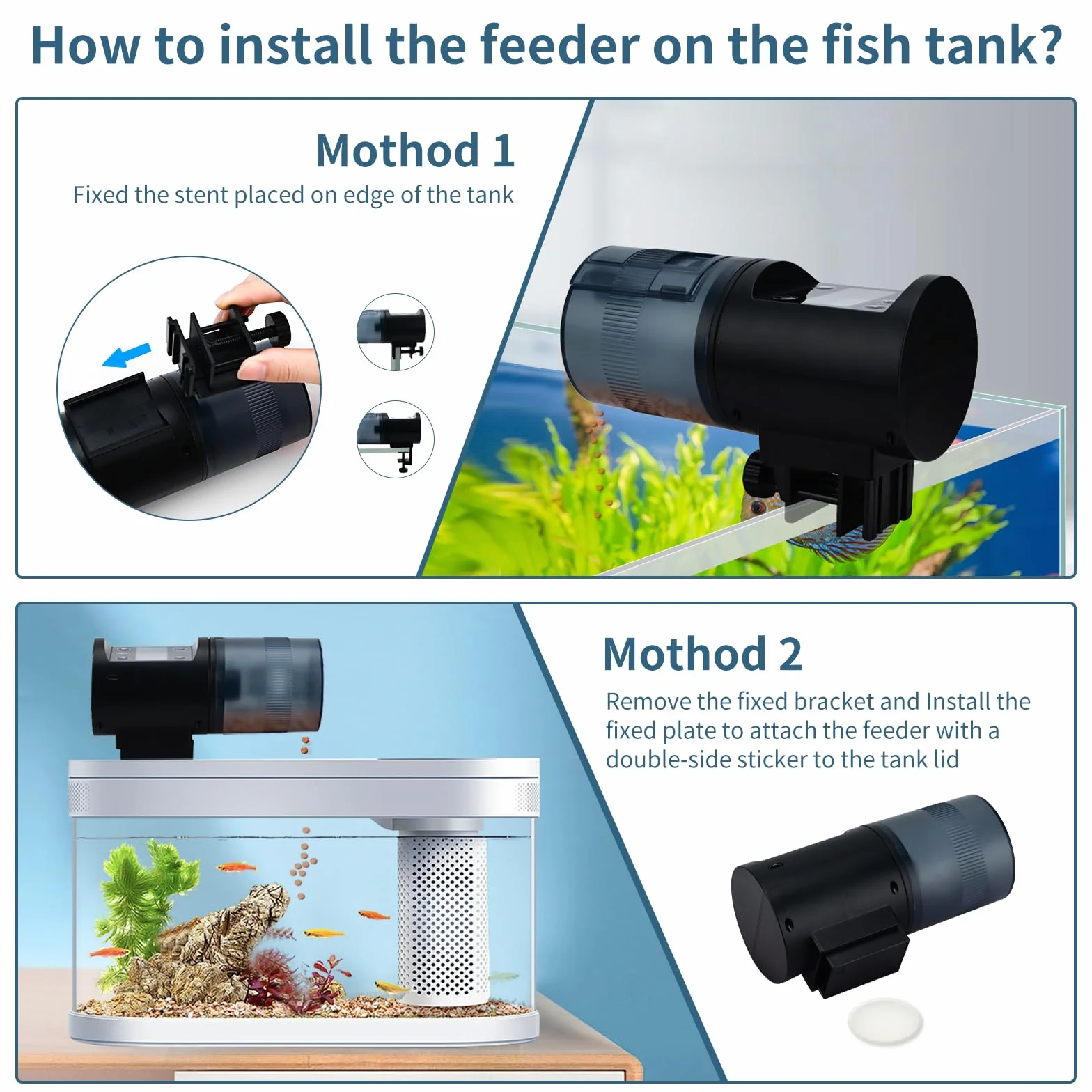 How to install the feeder on the fish tank?

Mothod 1
Fixed the stent placed on edge of the tank

Mothod 2
Remove the fixed bracket and Install the fixed plate to attach the feeder with a double-side sticker to the tank lid