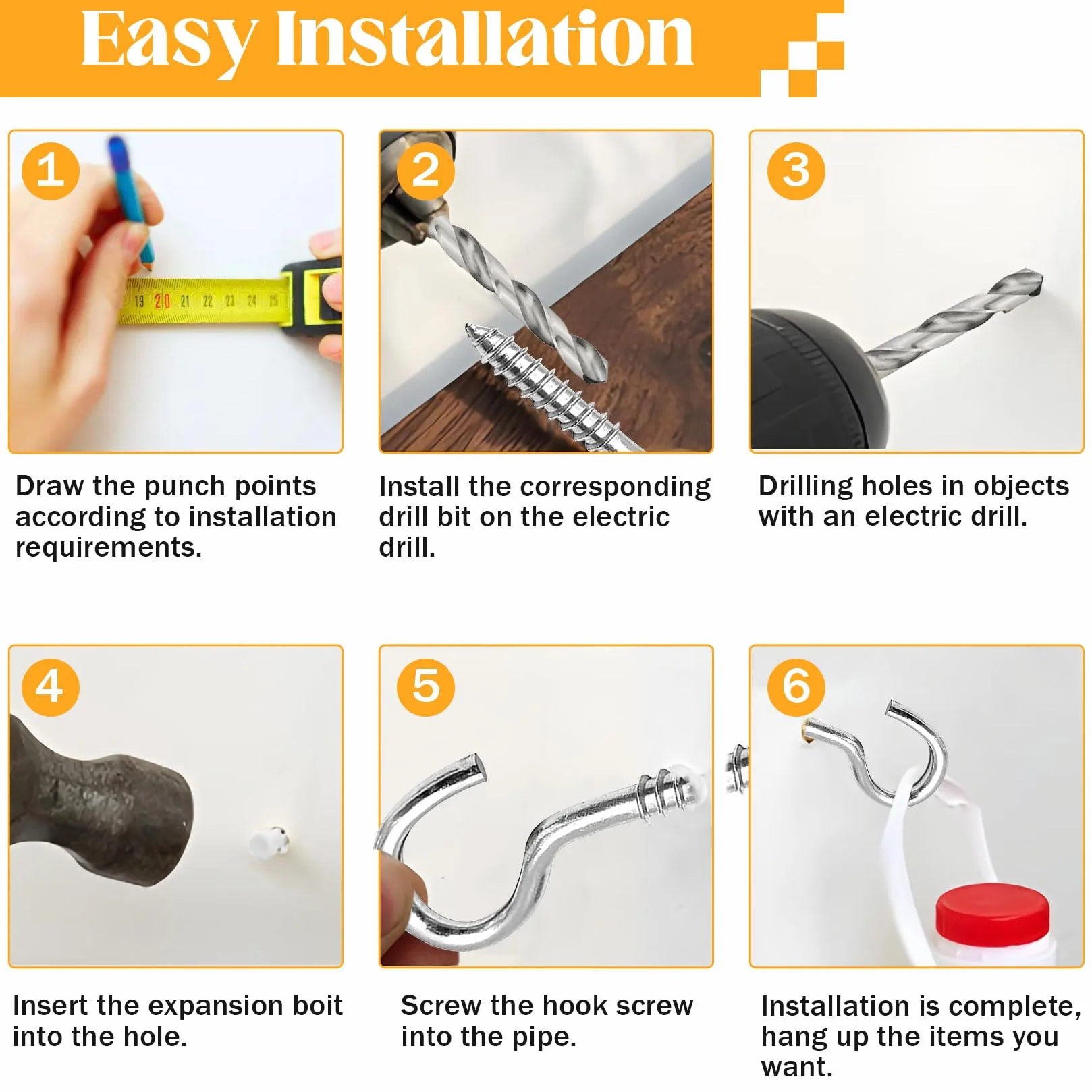 Easy Installation

1

19 20 21 22 23 24 25

Draw the punch points according to installation requirements.

2

Install the corresponding drill bit on the electric drill.

3

Drilling holes in objects with an electric drill.

4

Insert the expansion boit into the hole.

5

Screw the hook screw into the pipe.

6

Installation is complete, hang up the items you want.