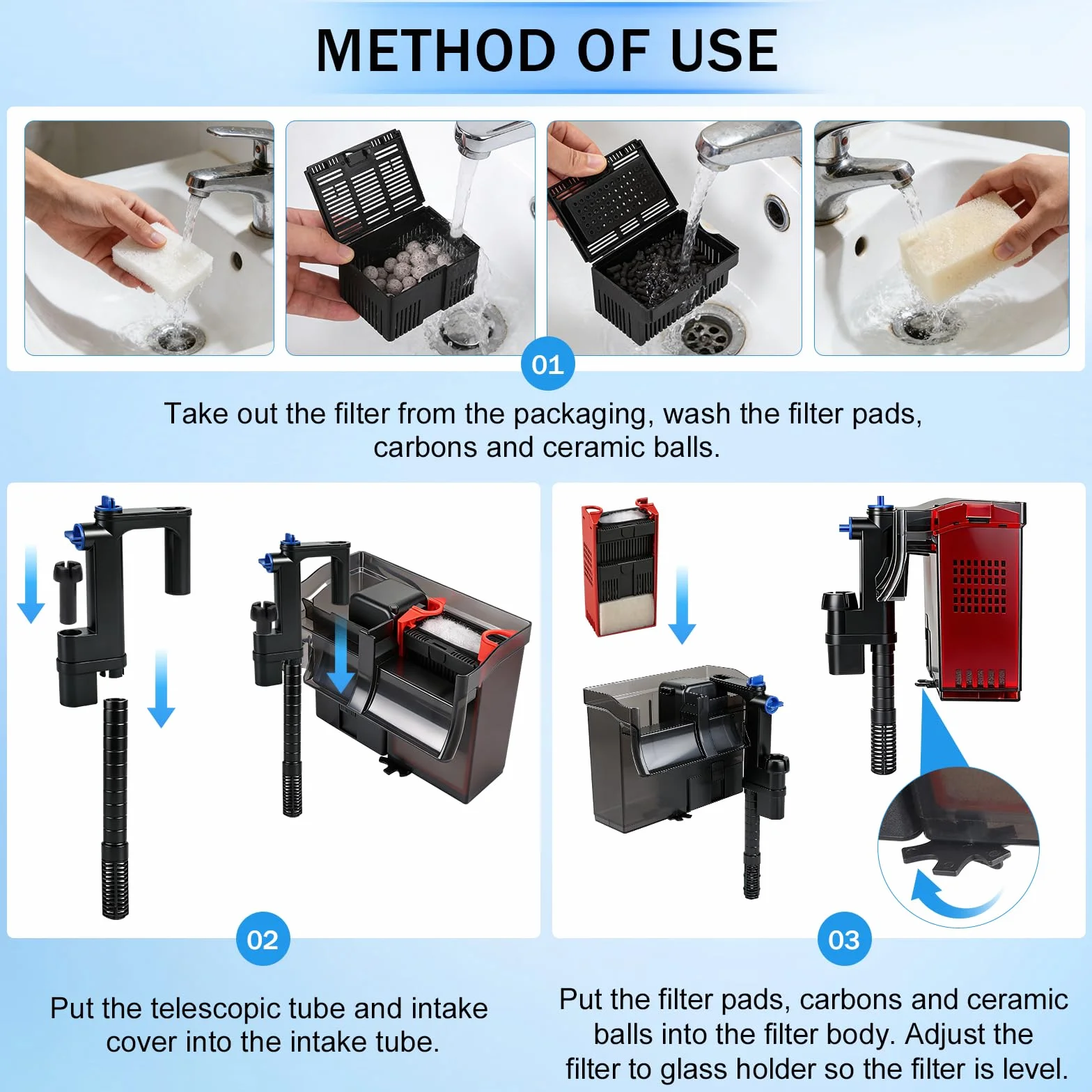 METHOD OF USE

01

Take out the filter from the packaging, wash the filter pads, carbons and ceramic balls.

02

Put the telescopic tube and intake cover into the intake tube.

03

Put the filter pads, carbons and ceramic balls into the filter body. Adjust the filter to glass holder so the filter is level.