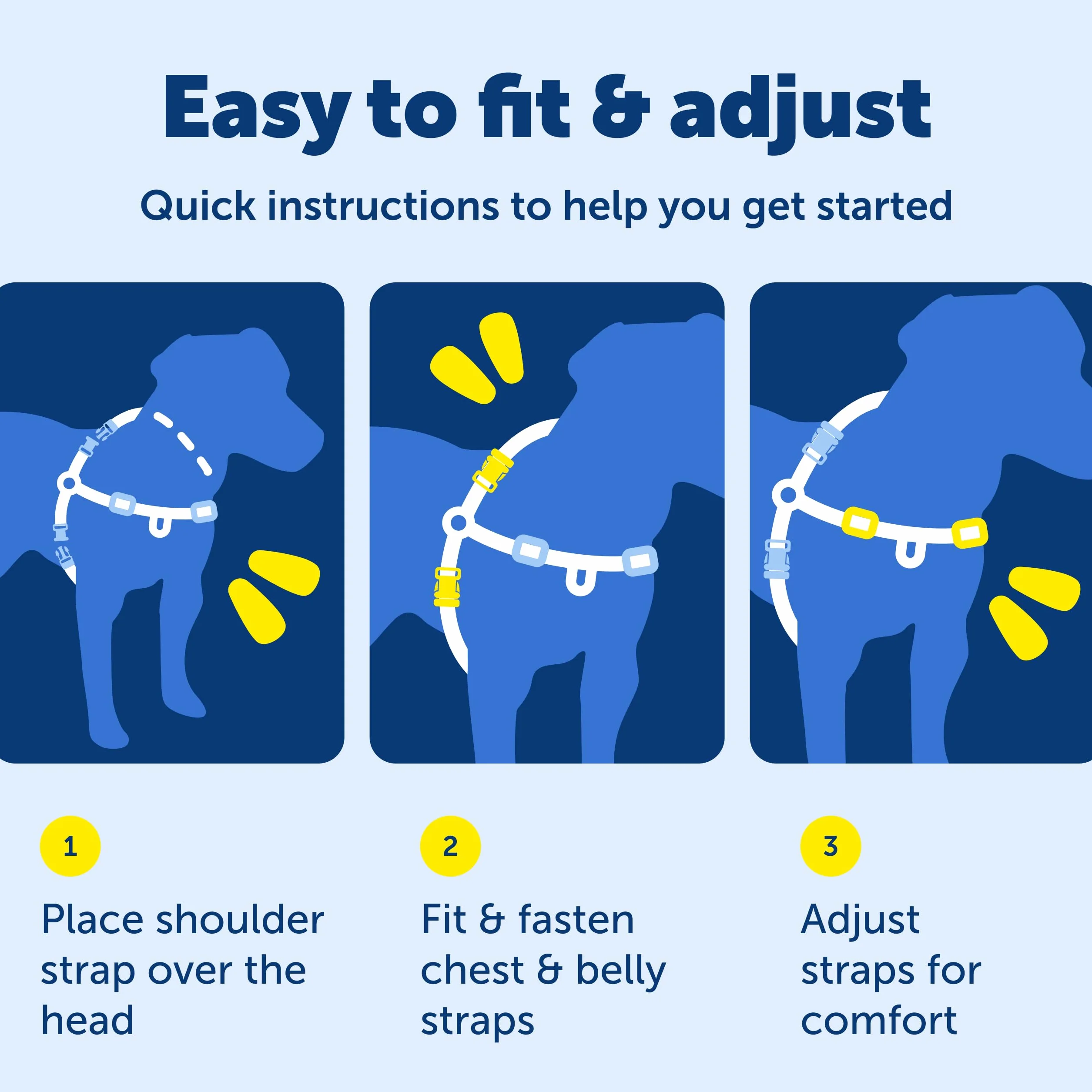 Easy to fit & adjust

Quick instructions to help you get started

1

Place shoulder strap over the head

2

Fit & fasten chest & belly straps

3

Adjust straps for comfort