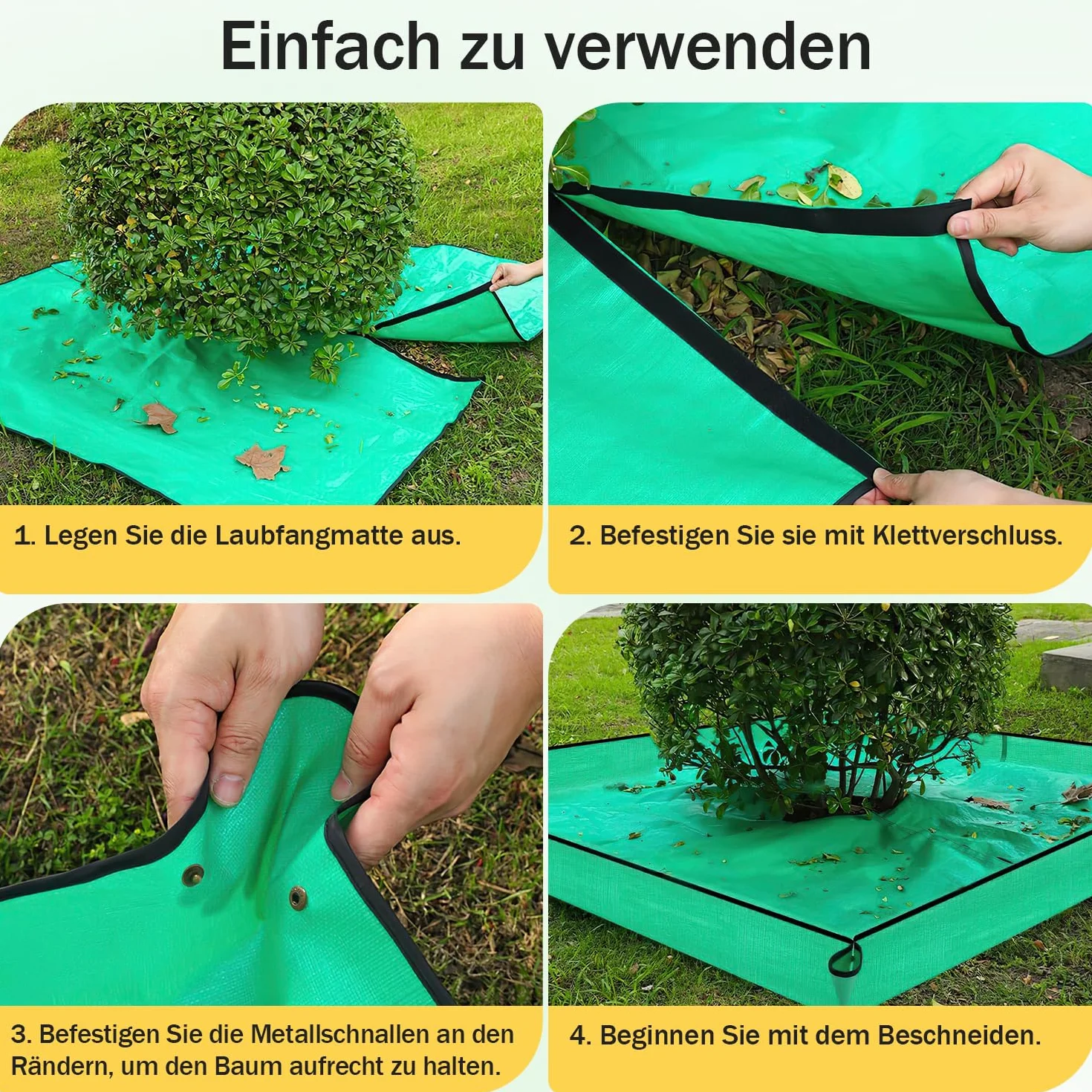 Einfach zu verwenden

1. Legen Sie die Laubfangmatte aus.

2. Befestigen Sie sie mit Klettverschluss.

3. Befestigen Sie die Metallschnallen an den Rändern, um den Baum aufrecht zu halten.

4. Beginnen Sie mit dem Beschneiden.